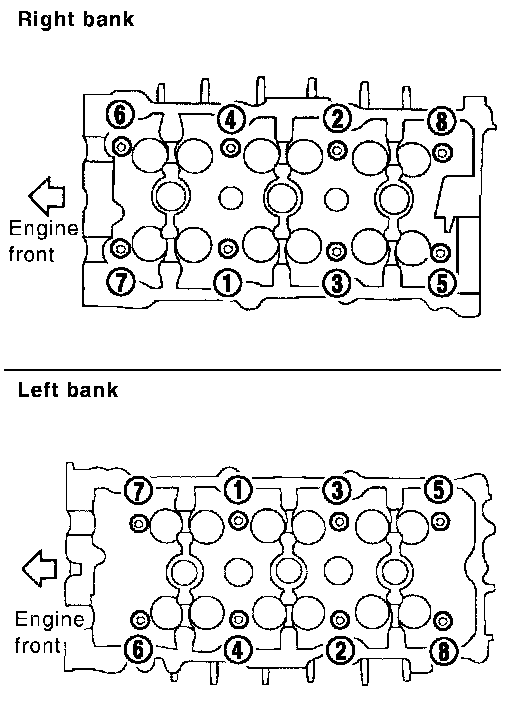 Right bank

6 4 2 8

Engine front

7 1 3 5

Left bank

7 1 3 5

Engine front

6 4 2 8