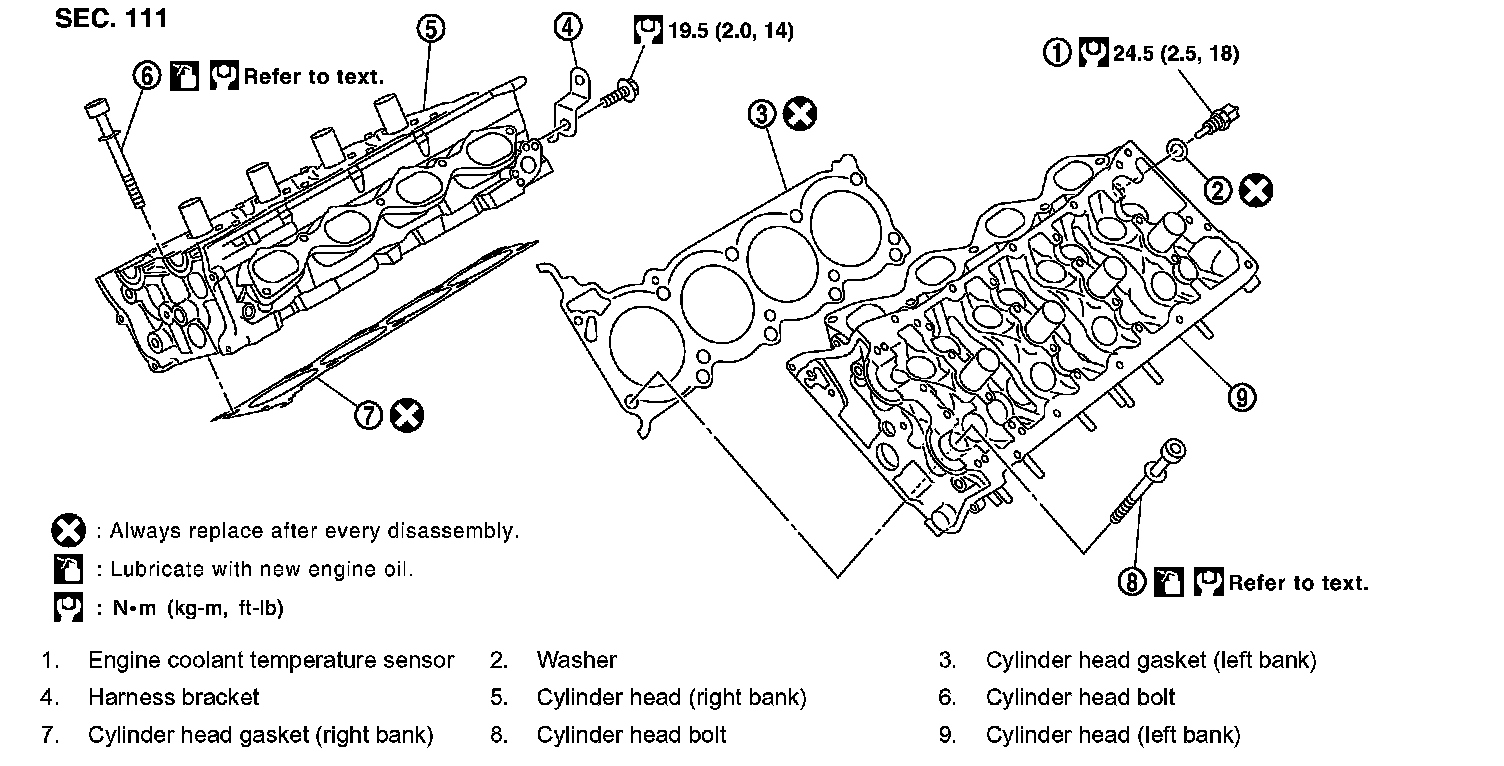 SEC. 111

⑥ Refer to text.

⑤

④

19.5 (2.0, 14)

① 24.5 (2.5, 18)

③

② 

⑦

⑨

⑧ Refer to text.

: Always replace after every disassembly.

: Lubricate with new engine oil.

: N•m (kg-m, ft-lb)

1. Engine coolant temperature sensor
2. Washer
3. Cylinder head gasket (left bank)
4. Harness bracket
5. Cylinder head (right bank)
6. Cylinder head bolt
7. Cylinder head gasket (right bank)
8. Cylinder head bolt
9. Cylinder head (left bank)