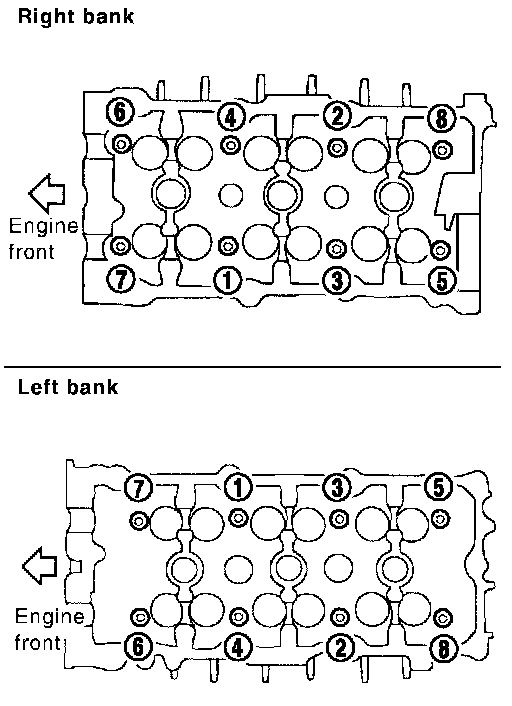 Right bank

6 4 2 8

Engine front

7 1 3 5

Left bank

7 1 3 5

Engine front

6 4 2 8