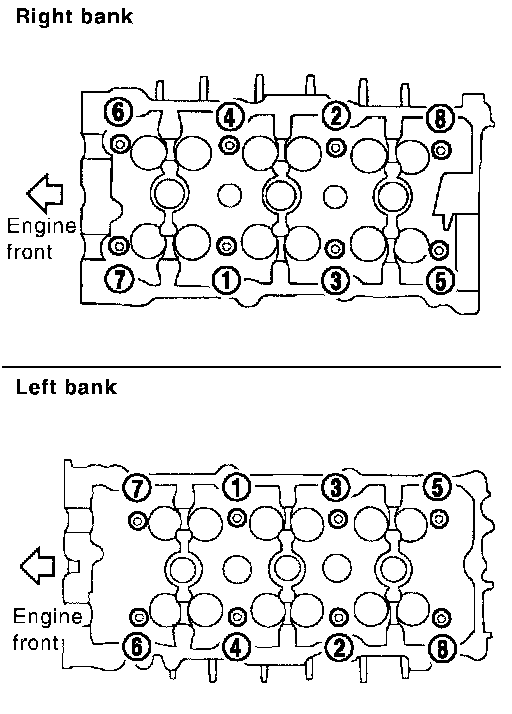 Right bank

6 4 2 8

Engine front

7 1 3 5

Left bank

7 1 3 5

Engine front

6 4 2 8