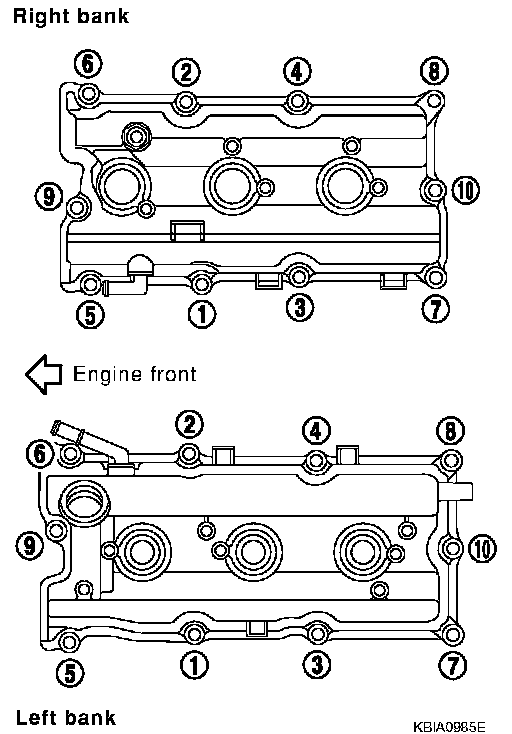 Right bank

6 2 4 8

9 10

5 1 3 7

Engine front

2 4 8

6

9 10

5 1 3 7

Left bank

KBIA0985E