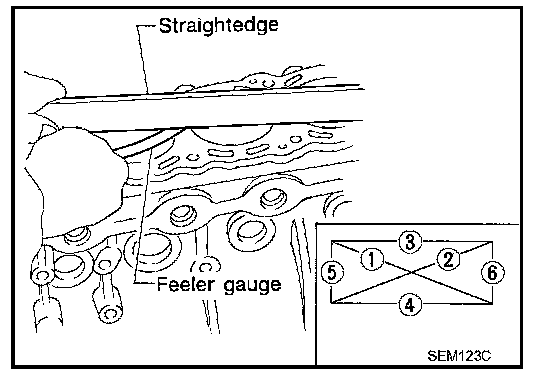 Straightedge

Feeler gauge

3
1
2
5
6
4

SEM123C