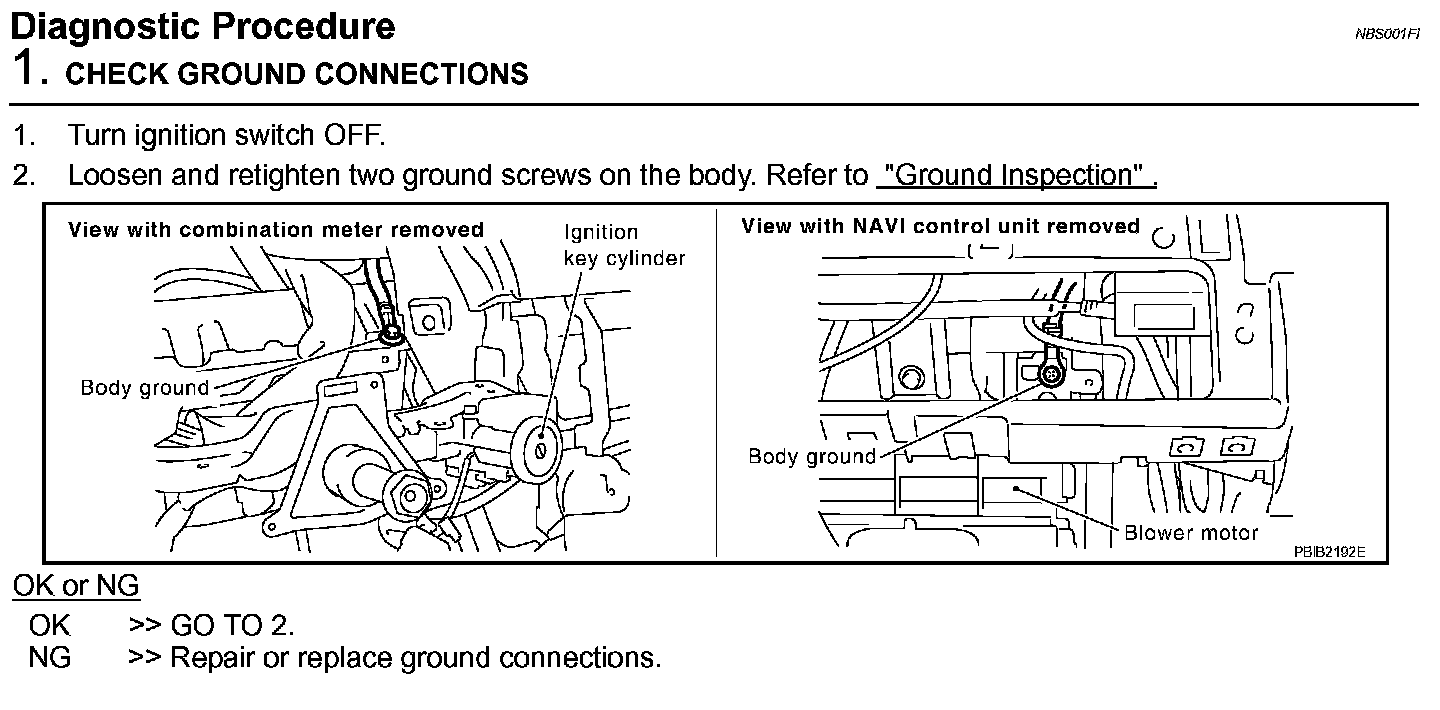 Diagnostic Procedure

NBS001FI

1. CHECK GROUND CONNECTIONS

1. Turn ignition switch OFF.
2. Loosen and retighten two ground screws on the body. Refer to "Ground Inspection" .

View with combination meter removed

Ignition key cylinder

Body ground

View with NAVI control unit removed

Body ground

Blower motor

PBIB2192E

OK or NG

OK >> GO TO 2.
NG >> Repair or replace ground connections.