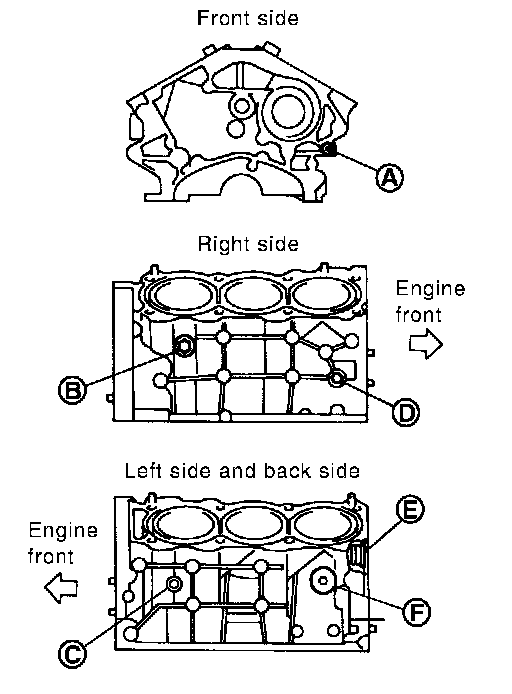 Front side

A

Right side

Engine front

B

D

Left side and back side

Engine front

E

F

C