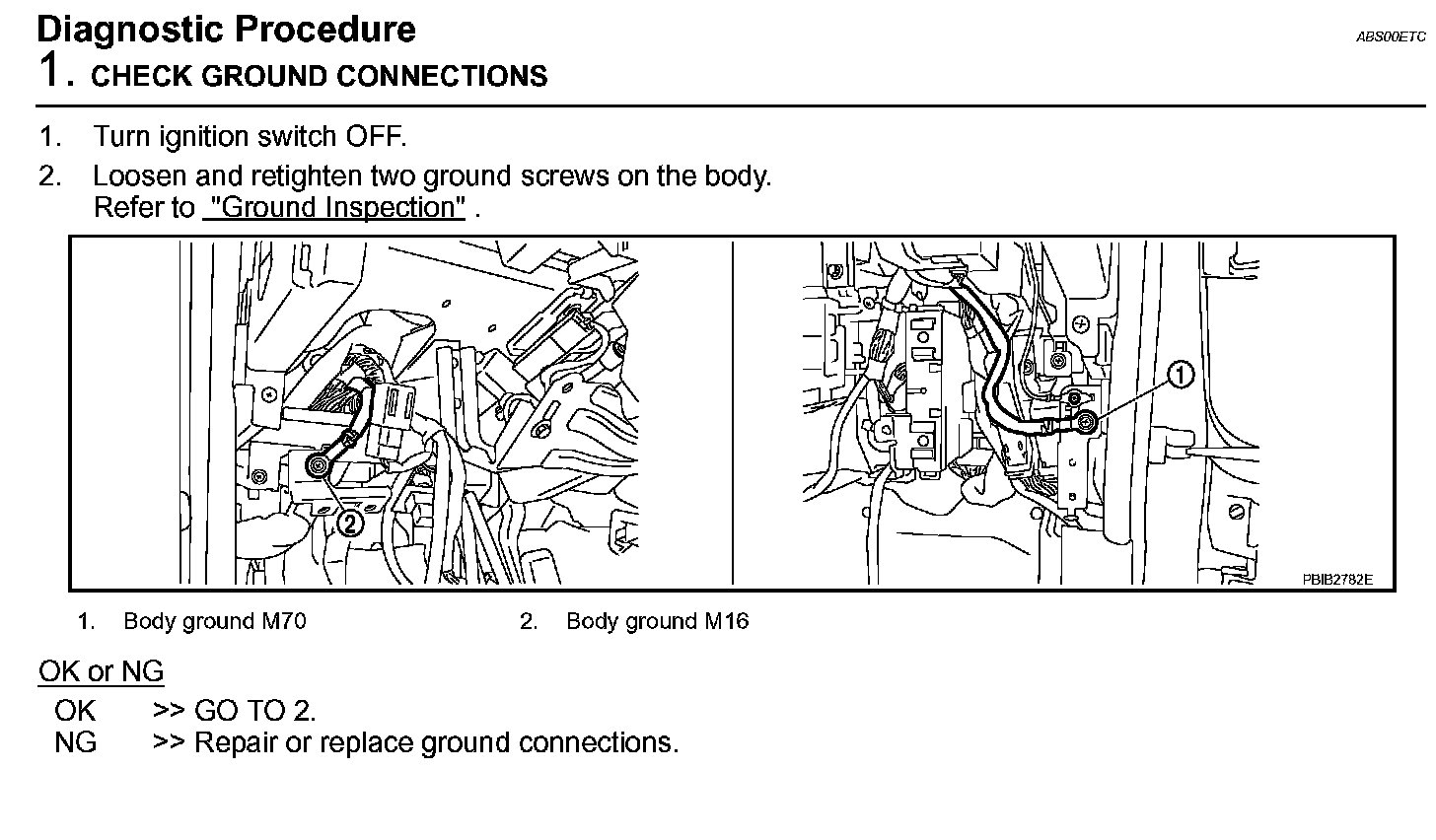 Diagnostic Procedure

ABS00ETC

1. CHECK GROUND CONNECTIONS

1. Turn ignition switch OFF.
2. Loosen and retighten two ground screws on the body.
Refer to "Ground Inspection" .

2

1

PBIB2782E

1. Body ground M70
2. Body ground M16

OK or NG

OK >> GO TO 2.
NG >> Repair or replace ground connections.