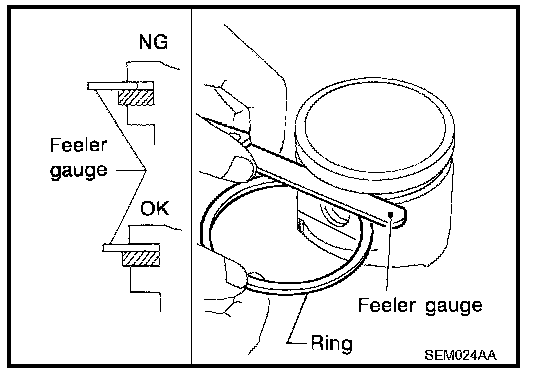 NG

Feeler gauge

OK

Feeler gauge

Ring

SEM024AA