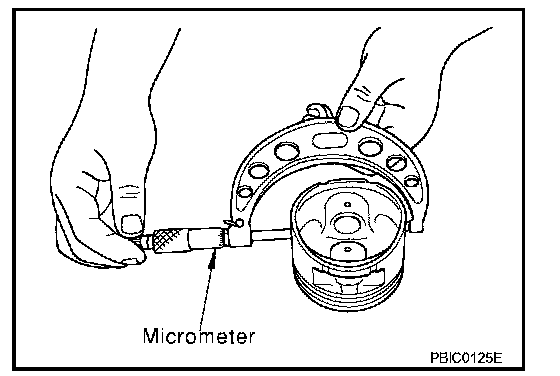 Micrometer

PBIC0125E