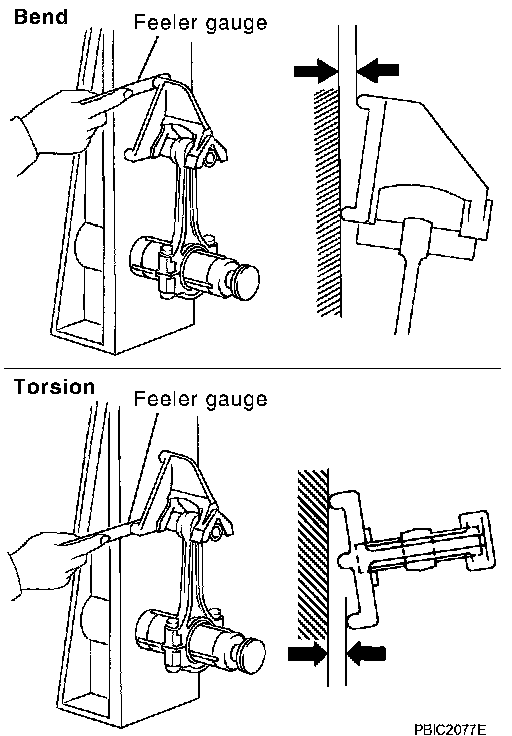 Bend
Feeler gauge

Torsion
Feeler gauge

PBIC2077E