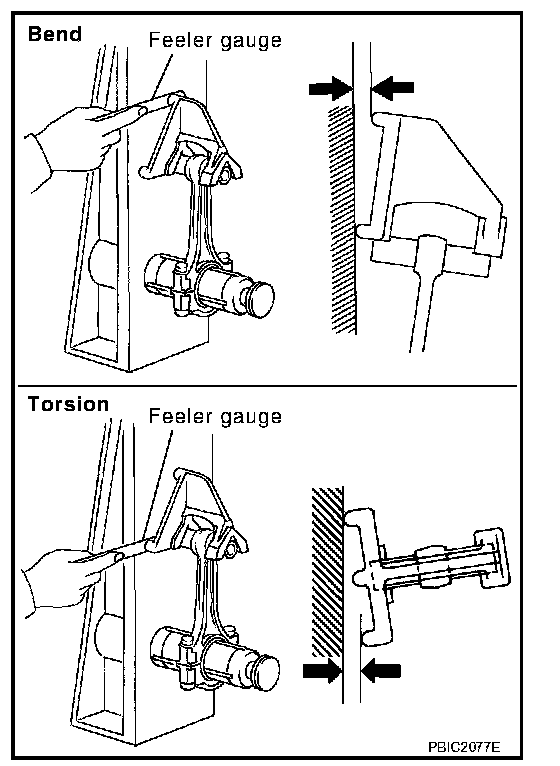 Bend
Feeler gauge

Torsion
Feeler gauge

PBIC2077E