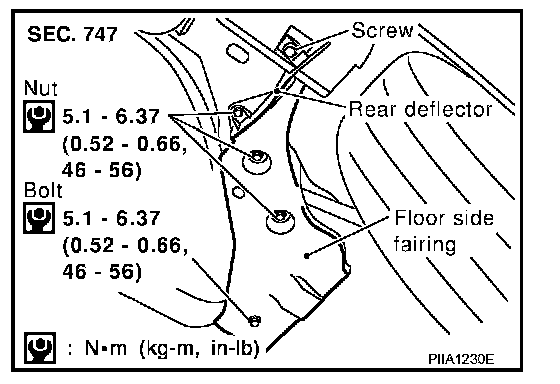 SEC. 747

Screw

Nut
5.1 - 6.37
(0.52 - 0.66,
46 - 56)

Rear deflector

Bolt
5.1 - 6.37
(0.52 - 0.66,
46 - 56)

Floor side fairing

: N•m (kg-m, in-lb)

PIIA1230E