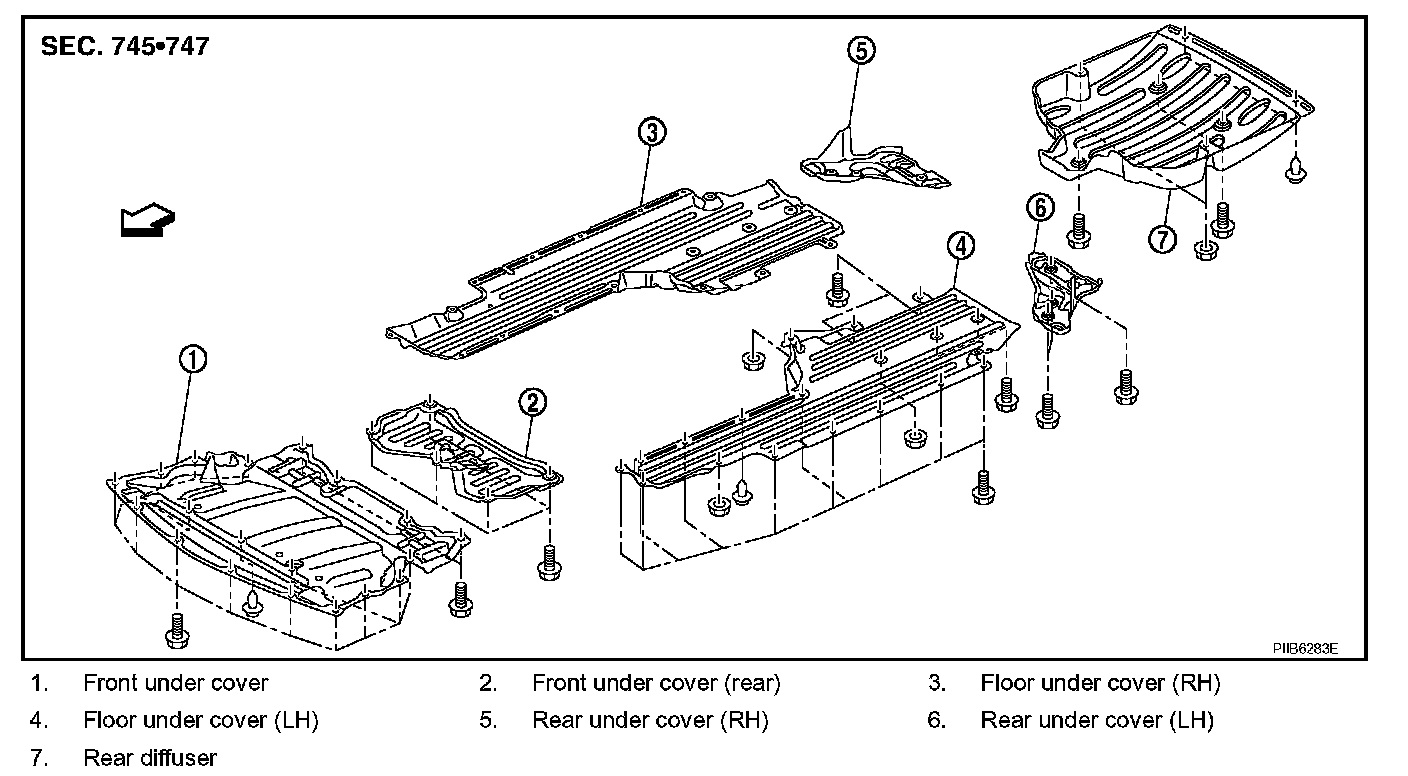 SEC. 745•747

5

3

6

7

4

1

2

PIIB6283E

1. Front under cover
2. Front under cover (rear)
3. Floor under cover (RH)
4. Floor under cover (LH)
5. Rear under cover (RH)
6. Rear under cover (LH)
7. Rear diffuser