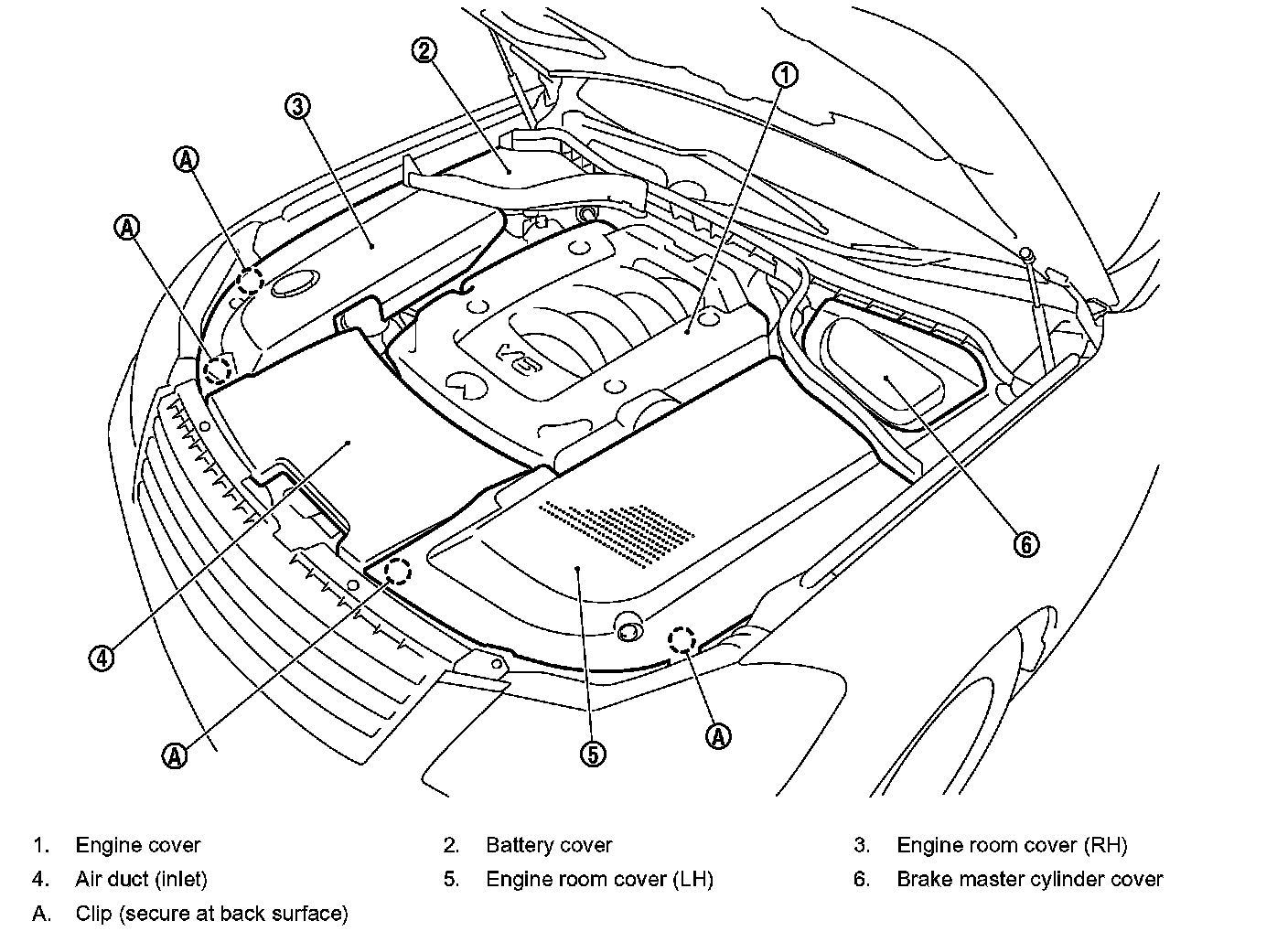 2
1
3
A
A
V6
6
4
A
5
A

1. Engine cover
2. Battery cover
3. Engine room cover (RH)
4. Air duct (inlet)
5. Engine room cover (LH)
6. Brake master cylinder cover
A. Clip (secure at back surface)