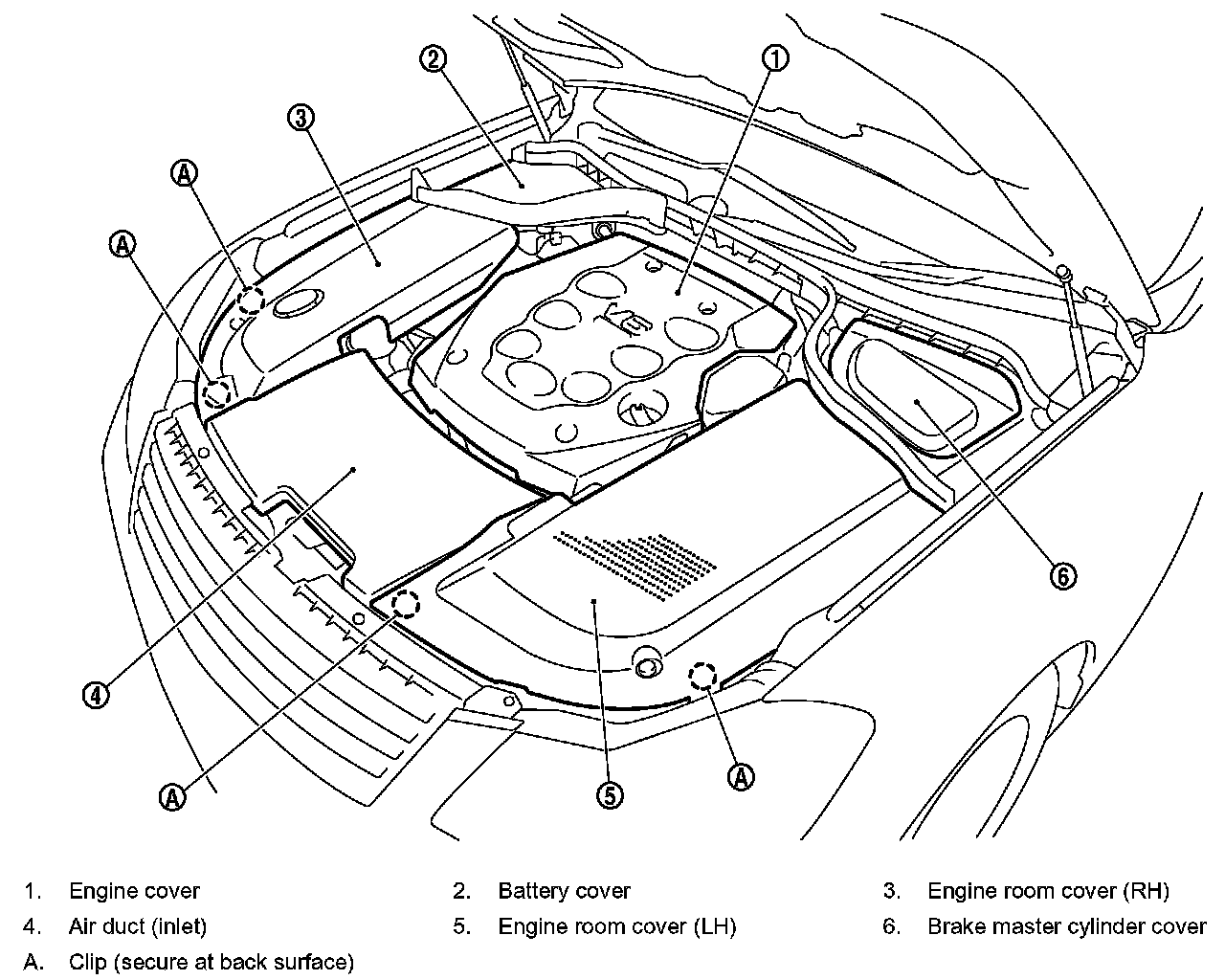 2
1
3
A
A
V6
6
4
A
5
A

1. Engine cover
2. Battery cover
3. Engine room cover (RH)
4. Air duct (inlet)
5. Engine room cover (LH)
6. Brake master cylinder cover
A. Clip (secure at back surface)