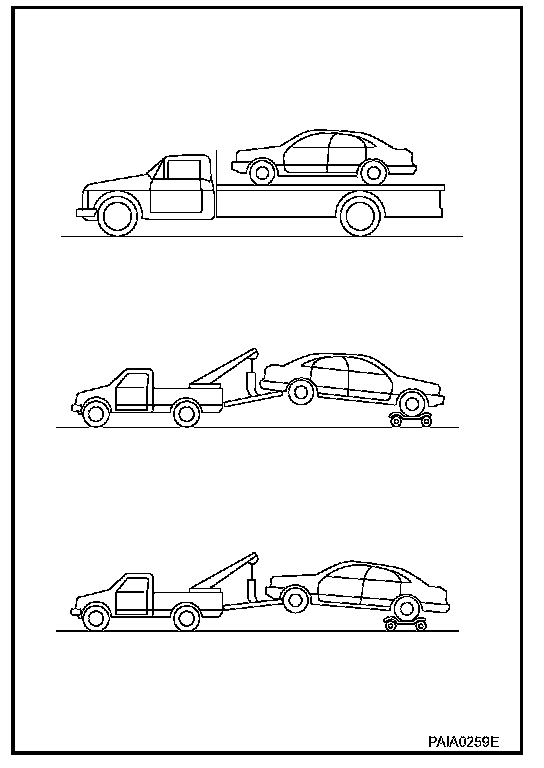 PAIA0259E