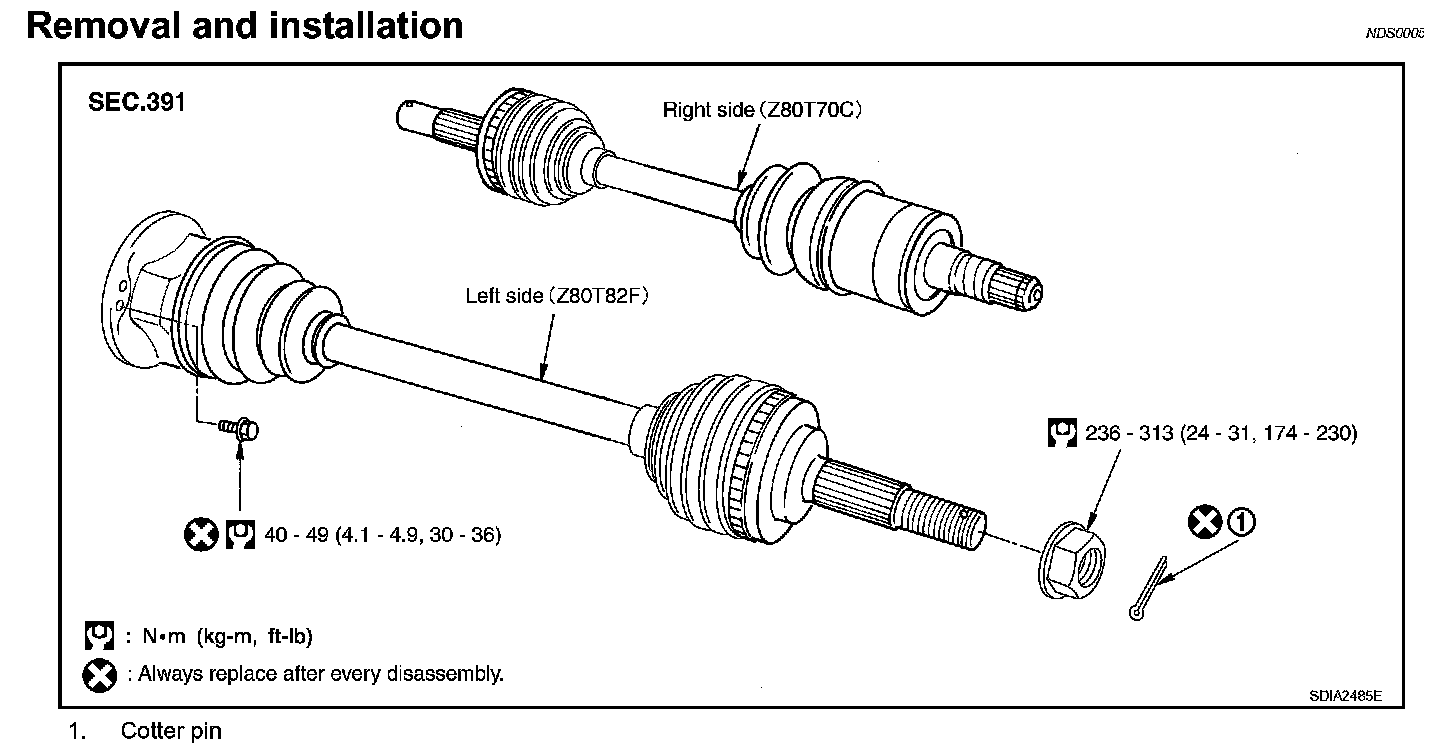 Removal and installation

NDS0005

SEC.391

Right side (Z80T70C)

Left side (Z80T82F)

236 - 313 (24 - 31, 174 - 230)

40 - 49 (4.1 - 4.9, 30 - 36)

①

: N•m (kg-m, ft-lb)

: Always replace after every disassembly.

SDIA2485E

1. Cotter pin