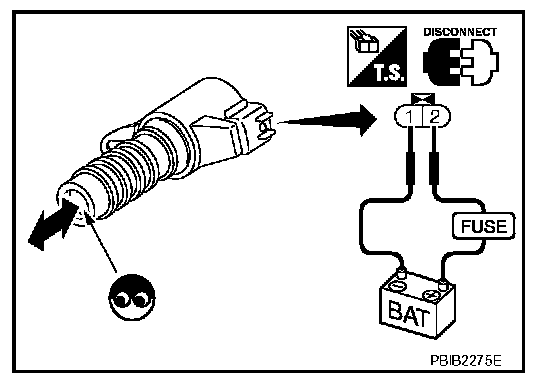 T.S.

DISCONNECT

1 2

FUSE

BAT

PBIB2275E