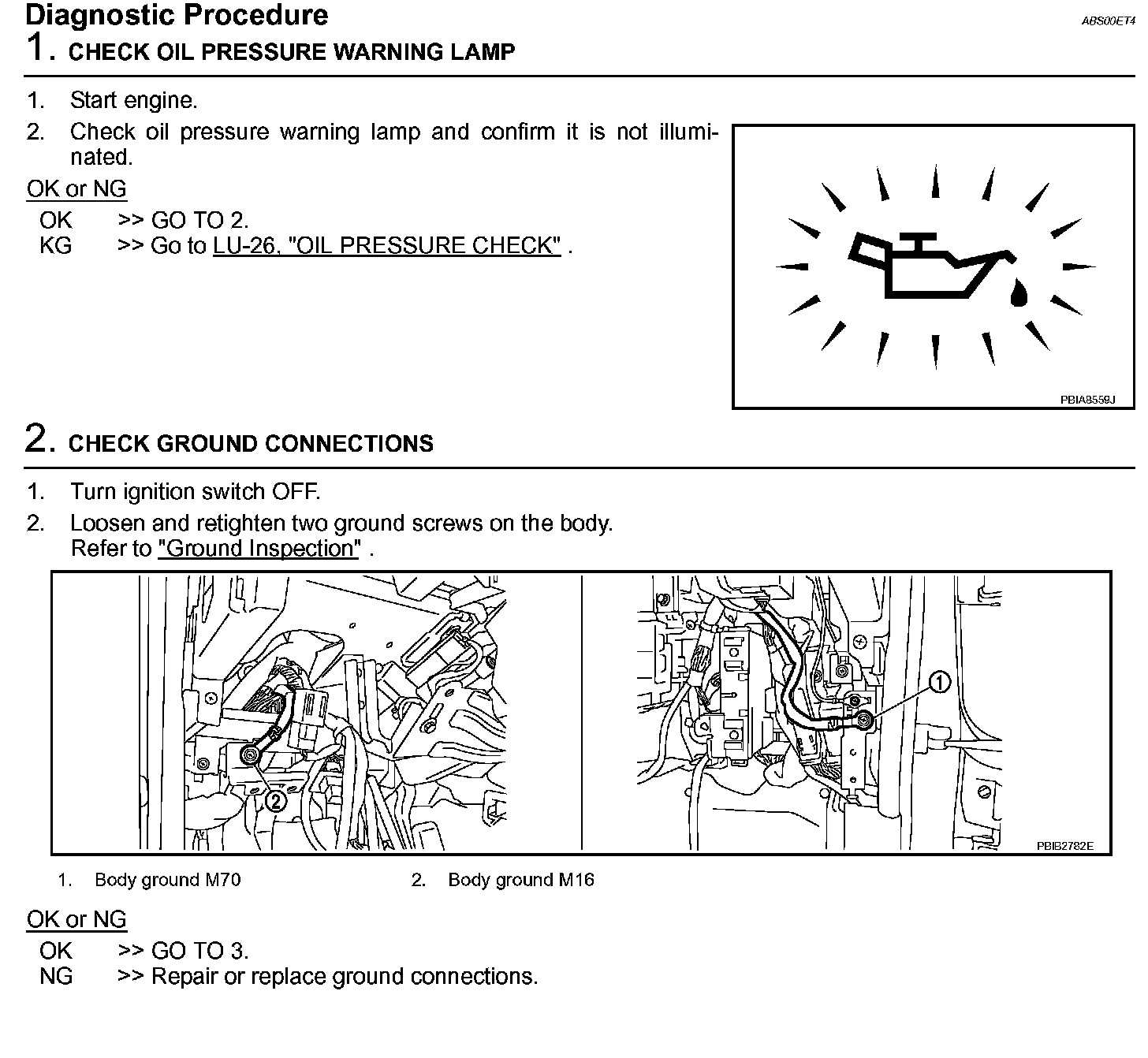 Diagnostic Procedure

ABS00ET4

1. CHECK OIL PRESSURE WARNING LAMP

1. Start engine.
2. Check oil pressure warning lamp and confirm it is not illuminated.

OK or NG

OK >> GO TO 2.
KG >> Go to LU-26, "OIL PRESSURE CHECK" .

PBIA8559J

2. CHECK GROUND CONNECTIONS

1. Turn ignition switch OFF.
2. Loosen and retighten two ground screws on the body. Refer to "Ground Inspection" .

2

1

PBIB2782E

1. Body ground M70
2. Body ground M16

OK or NG

OK >> GO TO 3.
NG >> Repair or replace ground connections.