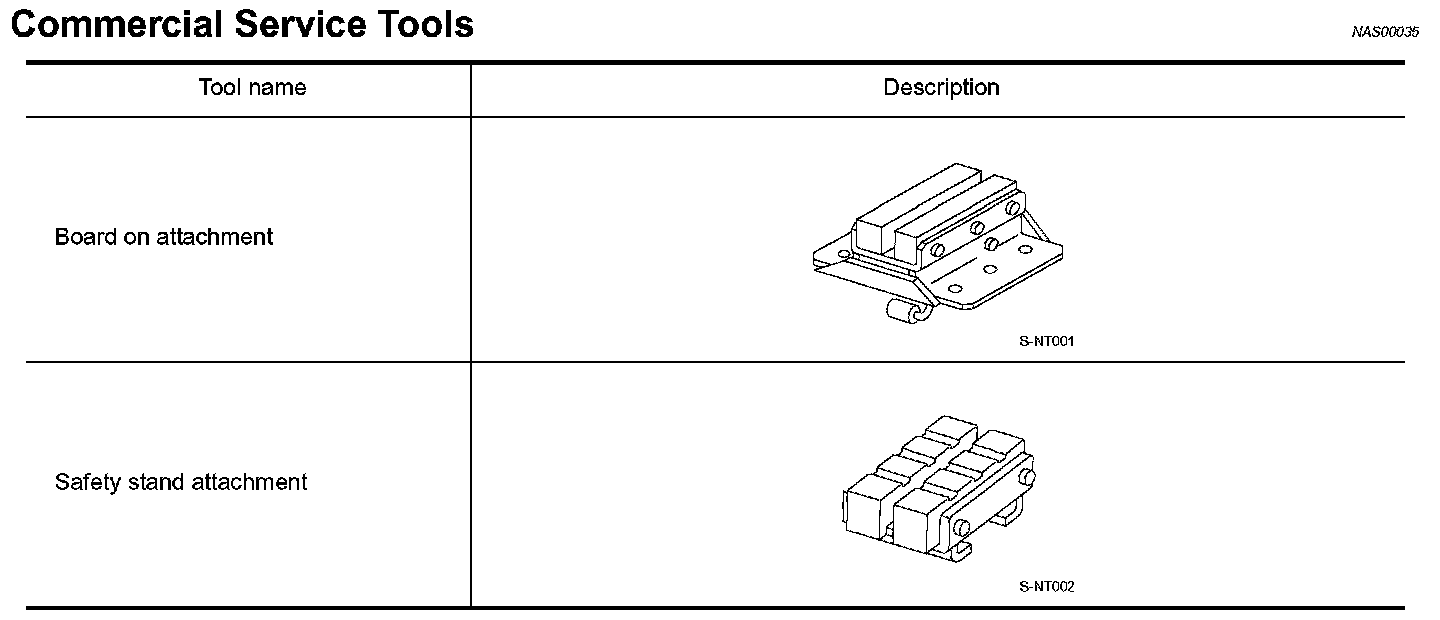 Commercial Service Tools

NAS00035

| Tool name | Description |
|---|---|
| Board on attachment | S-NT001 |
| Safety stand attachment | S-NT002 |