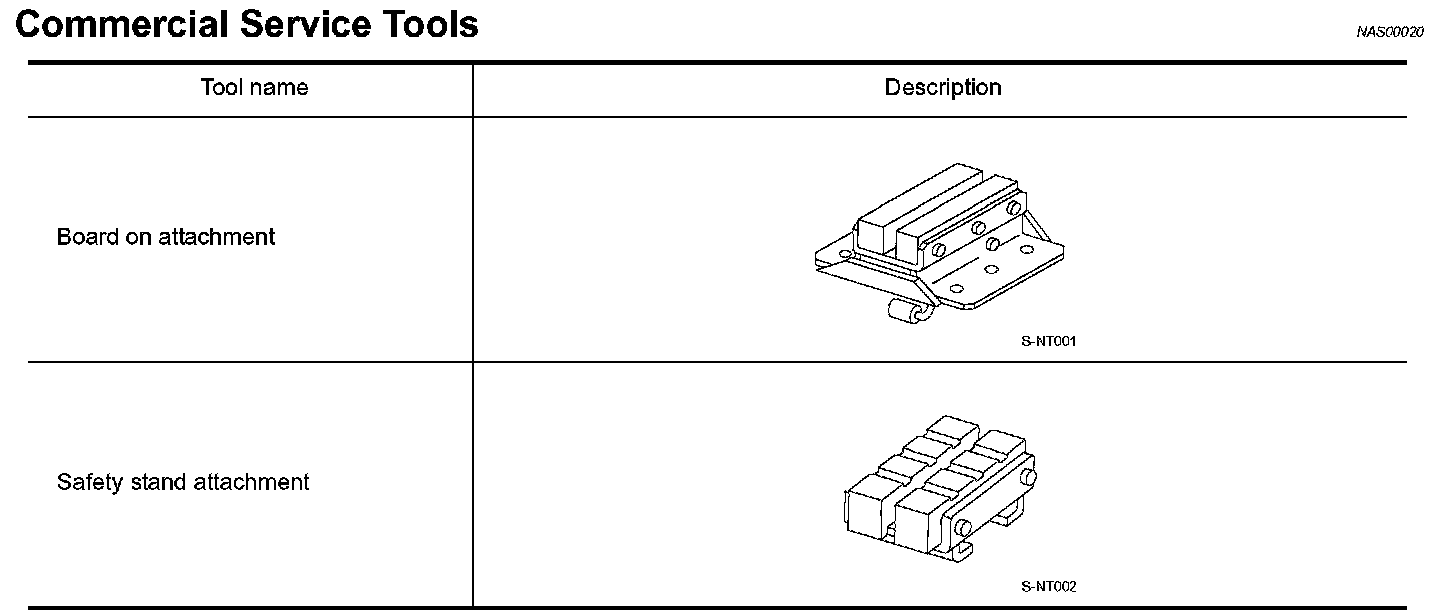 Commercial Service Tools

NAS00020

| Tool name | Description |
|---|---|
| Board on attachment | S-NT001 |
| Safety stand attachment | S-NT002 |