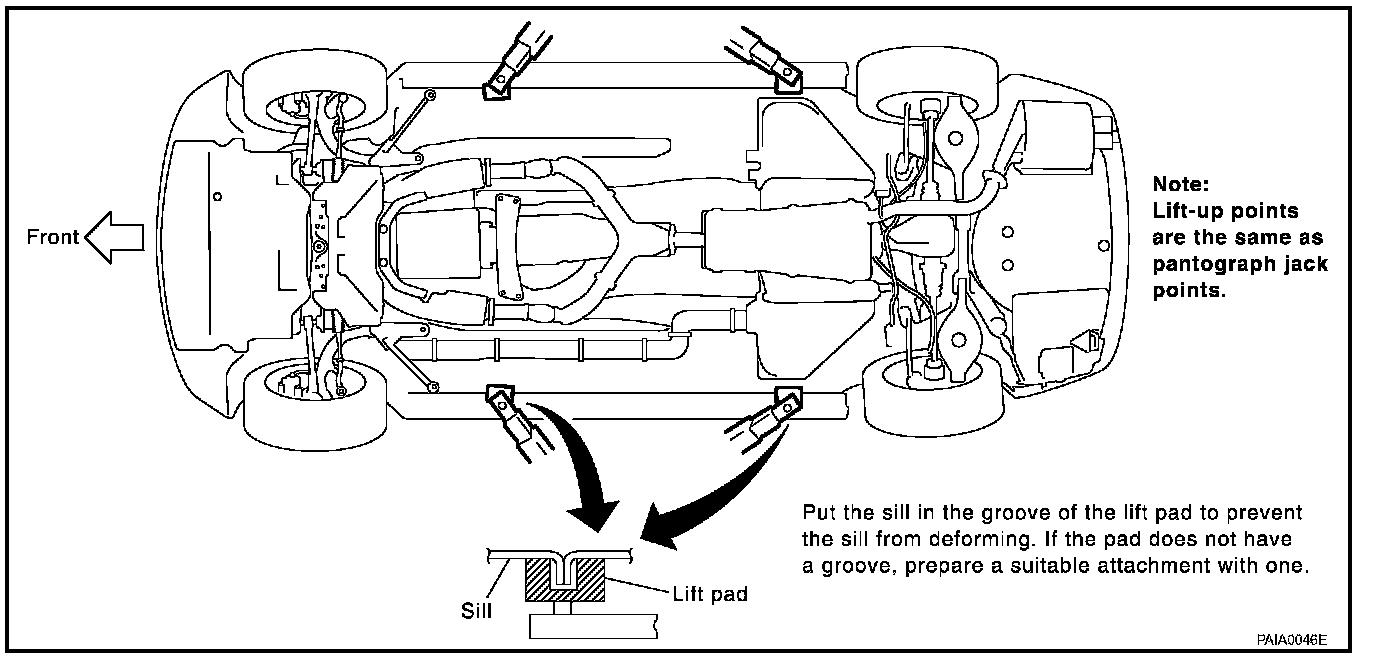 Front

Note:
Lift-up points are the same as pantograph jack points.

Put the sill in the groove of the lift pad to prevent the sill from deforming. If the pad does not have a groove, prepare a suitable attachment with one.

Sill

Lift pad

PAIA0046E