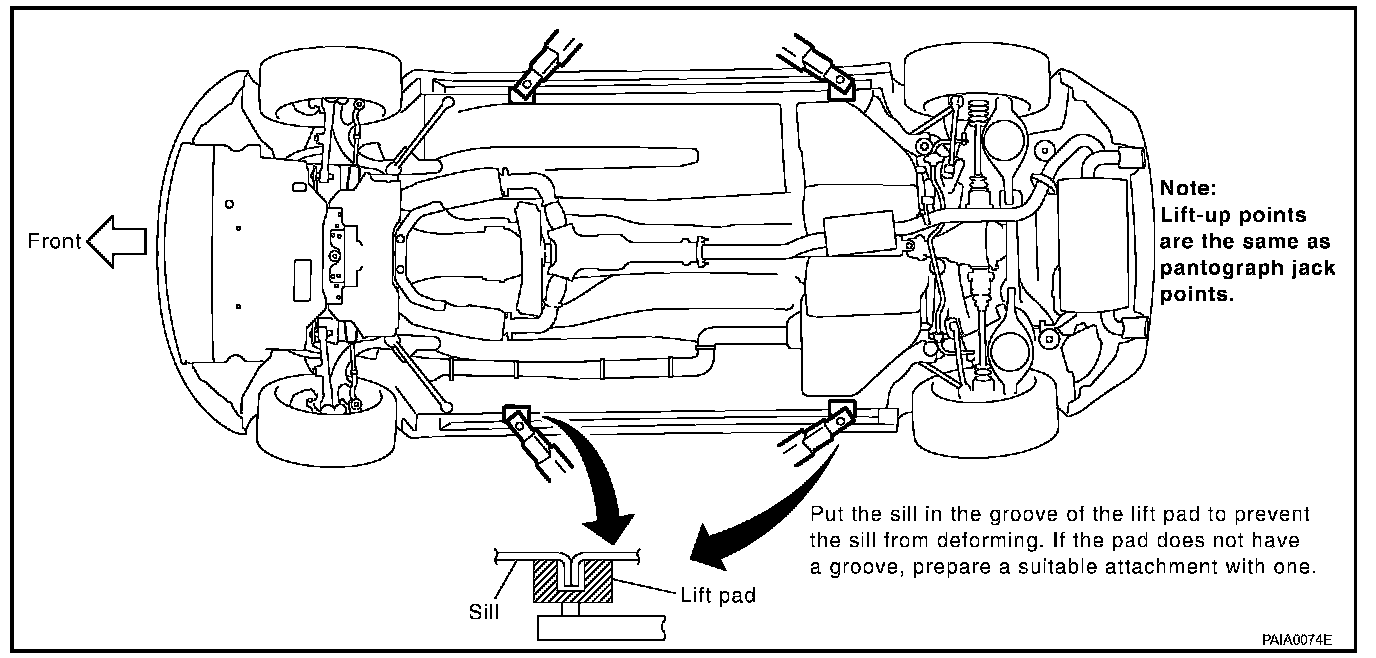 Front

Note:
Lift-up points are the same as pantograph jack points.

Put the sill in the groove of the lift pad to prevent the sill from deforming. If the pad does not have a groove, prepare a suitable attachment with one.

Sill

Lift pad

PAIA0074E