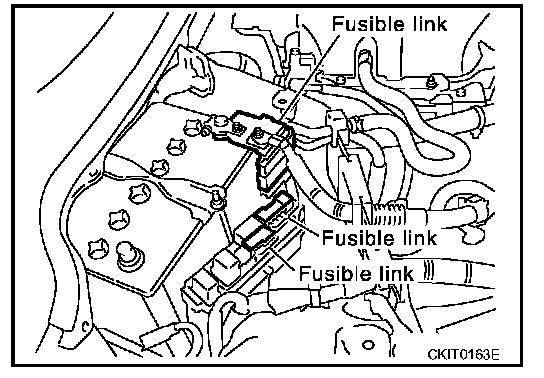 Fusible link

Fusible link

Fusible link

CKIT0163E