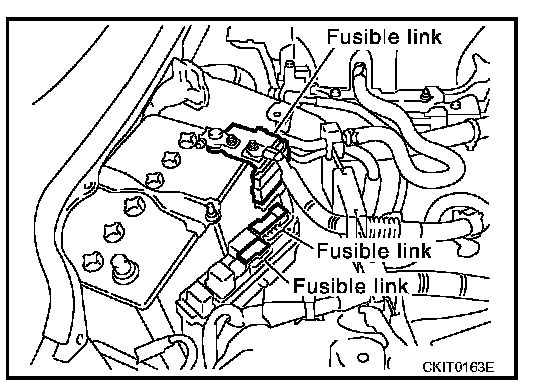 Fusible link
Fusible link
Fusible link
CKIT0163E