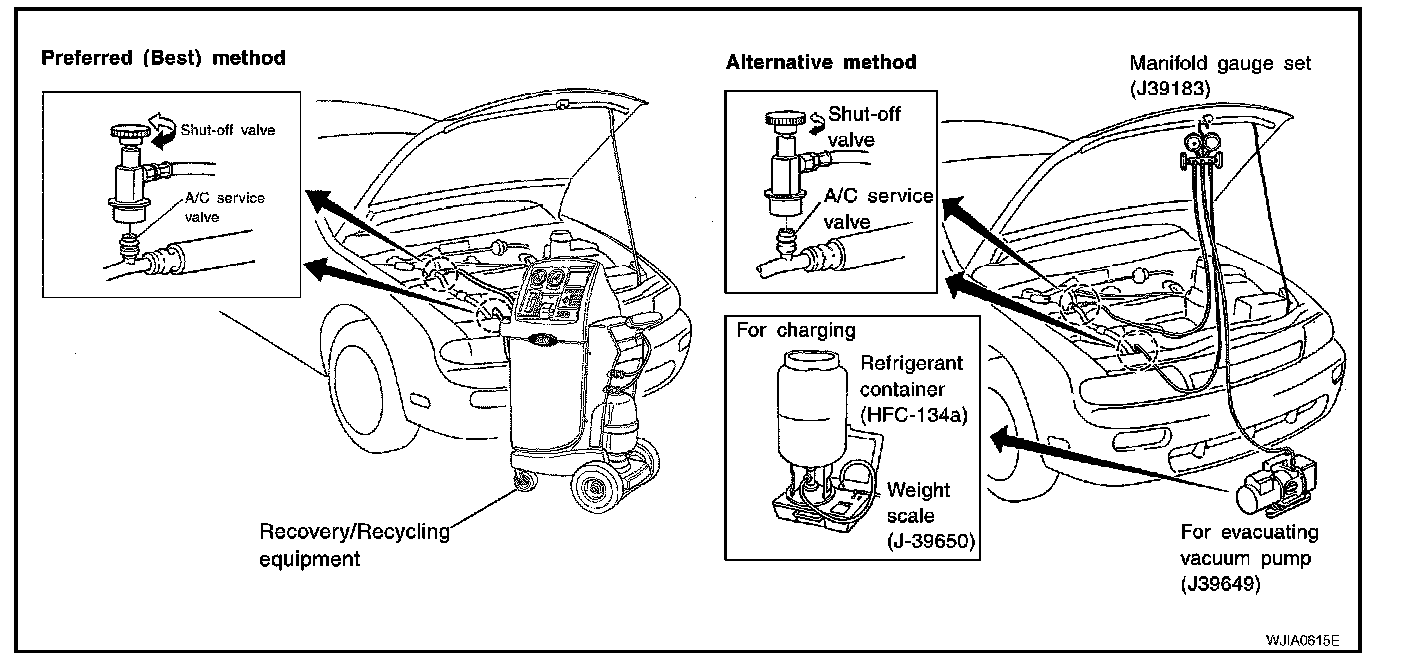 Preferred (Best) method

Shut-off valve

A/C service valve

Recovery/Recycling equipment

Alternative method

Shut-off valve

A/C service valve

Manifold gauge set (J39183)

For charging

Refrigerant container (HFC-134a)

Weight scale (J-39650)

For evacuating vacuum pump (J39649)

WJIA0615E