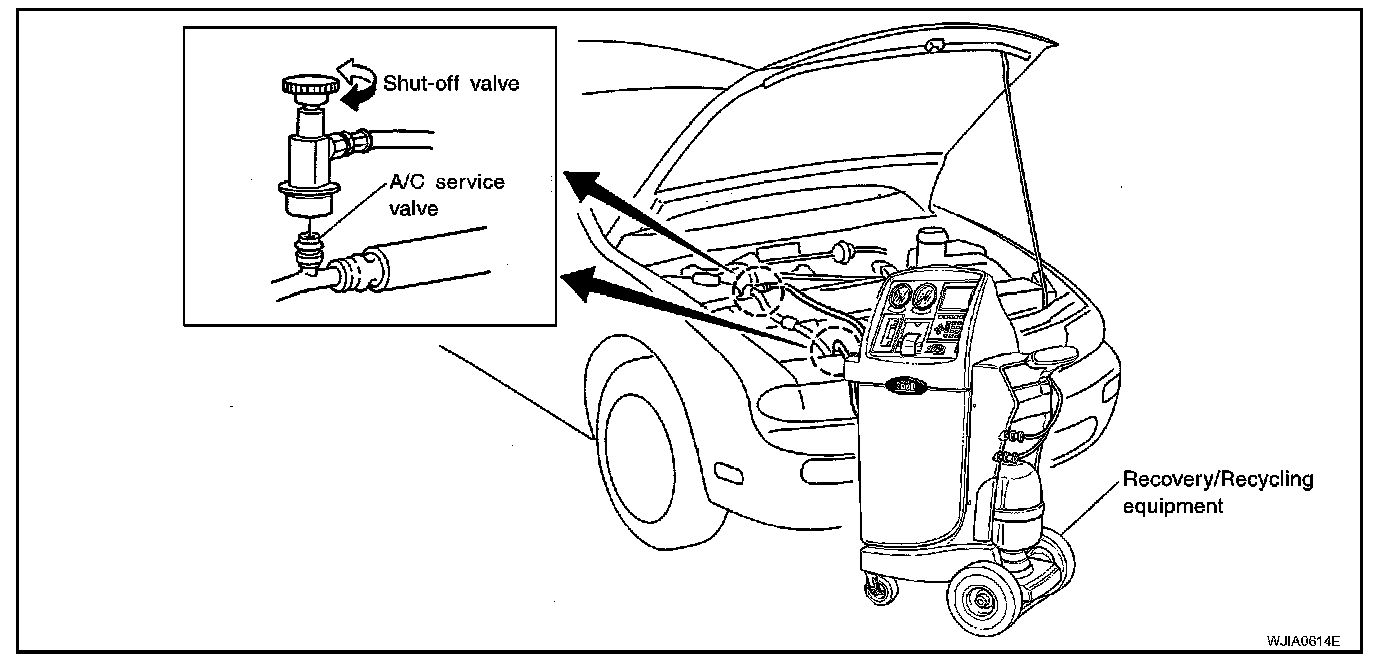 Shut-off valve

A/C service valve

Recovery/Recycling equipment

WJIA0614E