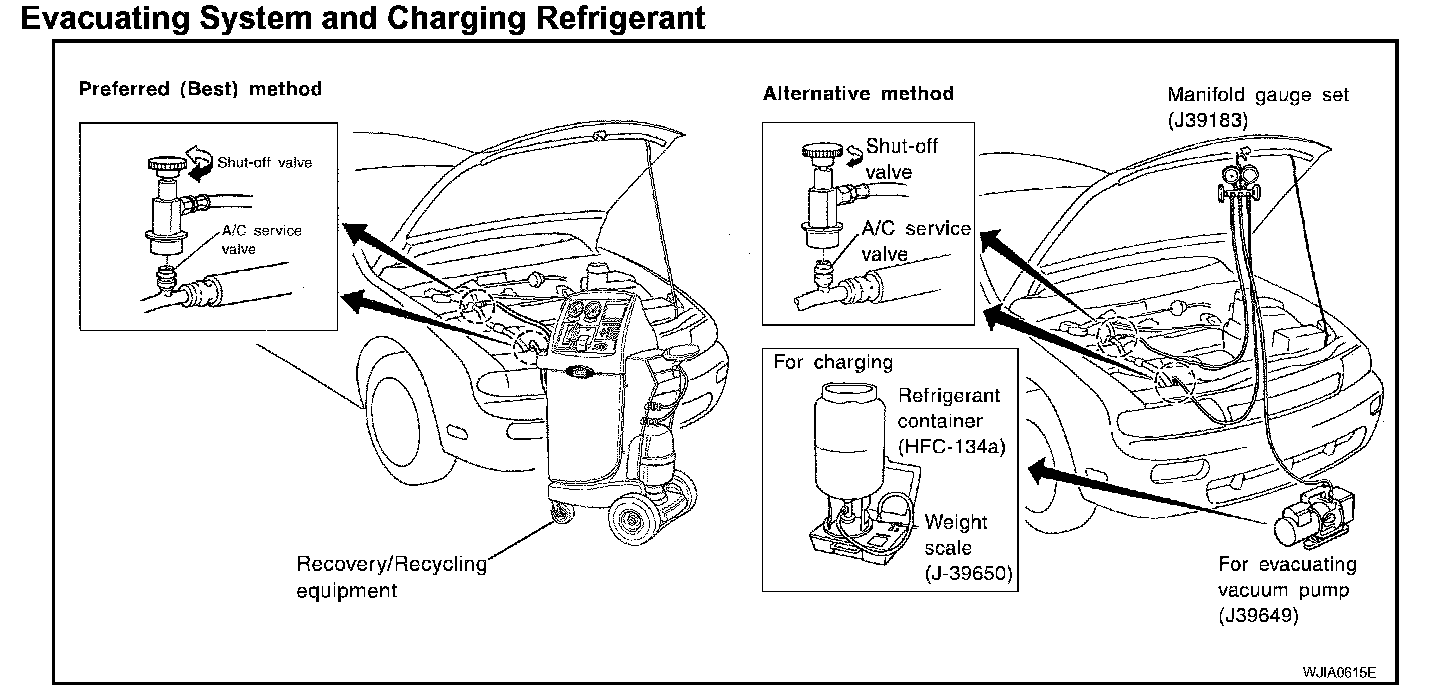 Evacuating System and Charging Refrigerant

Preferred (Best) method

Shut-off valve

A/C service valve

Recovery/Recycling equipment

Alternative method

Shut-off valve

A/C service valve

Manifold gauge set (J39183)

For charging

Refrigerant container (HFC-134a)

Weight scale (J-39650)

For evacuating vacuum pump (J39649)

WJIA0615E