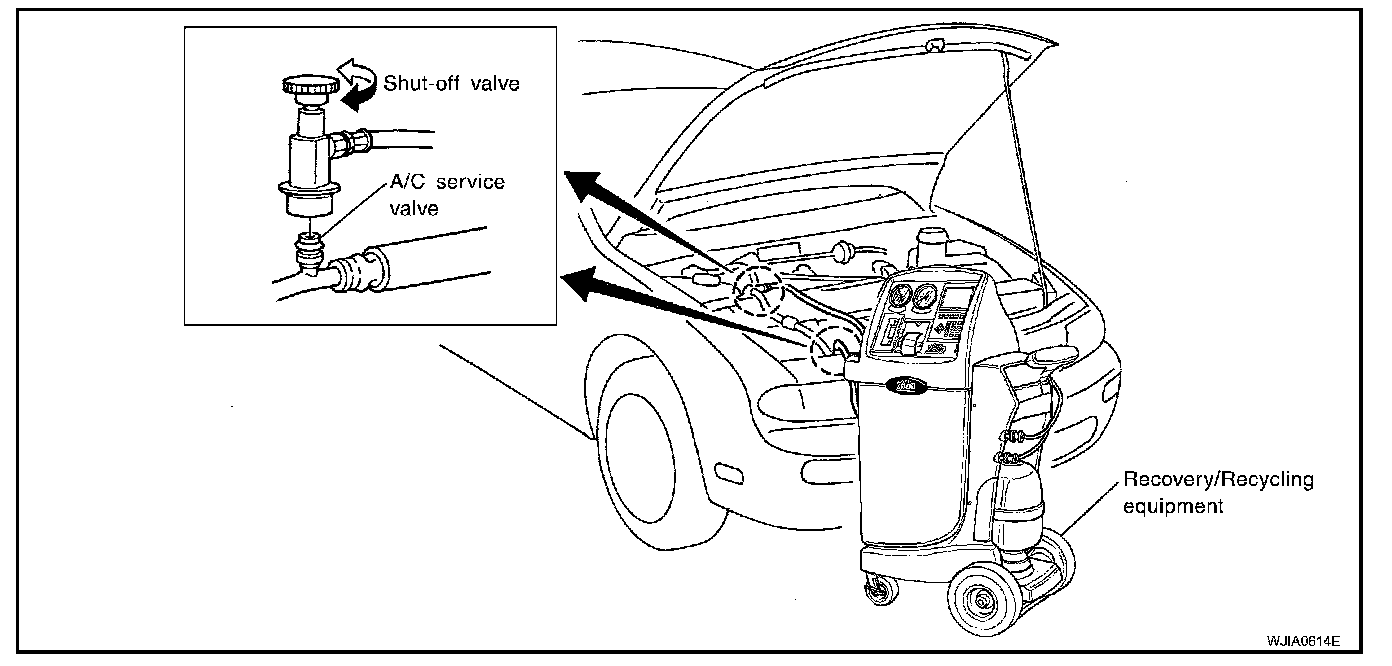 Shut-off valve

A/C service valve

Recovery/Recycling equipment

WJIA0614E