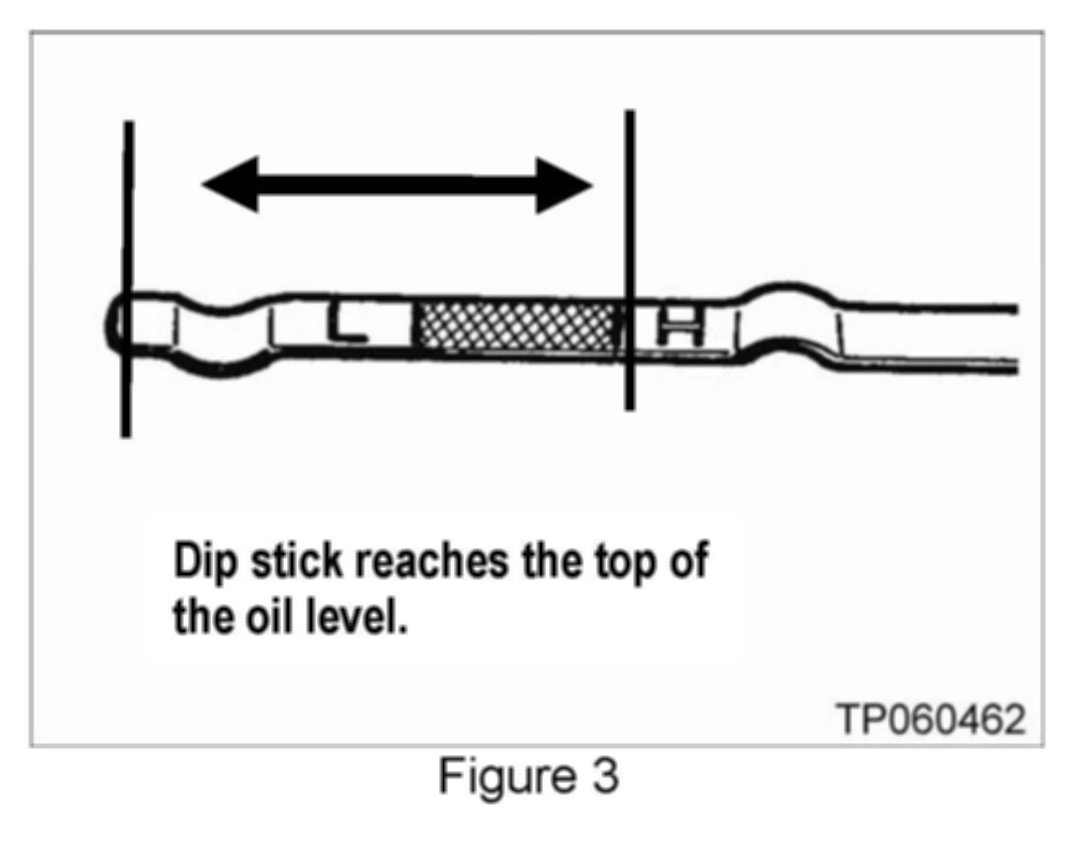 L

H

Dip stick reaches the top of the oil level.

TP060462

Figure 3