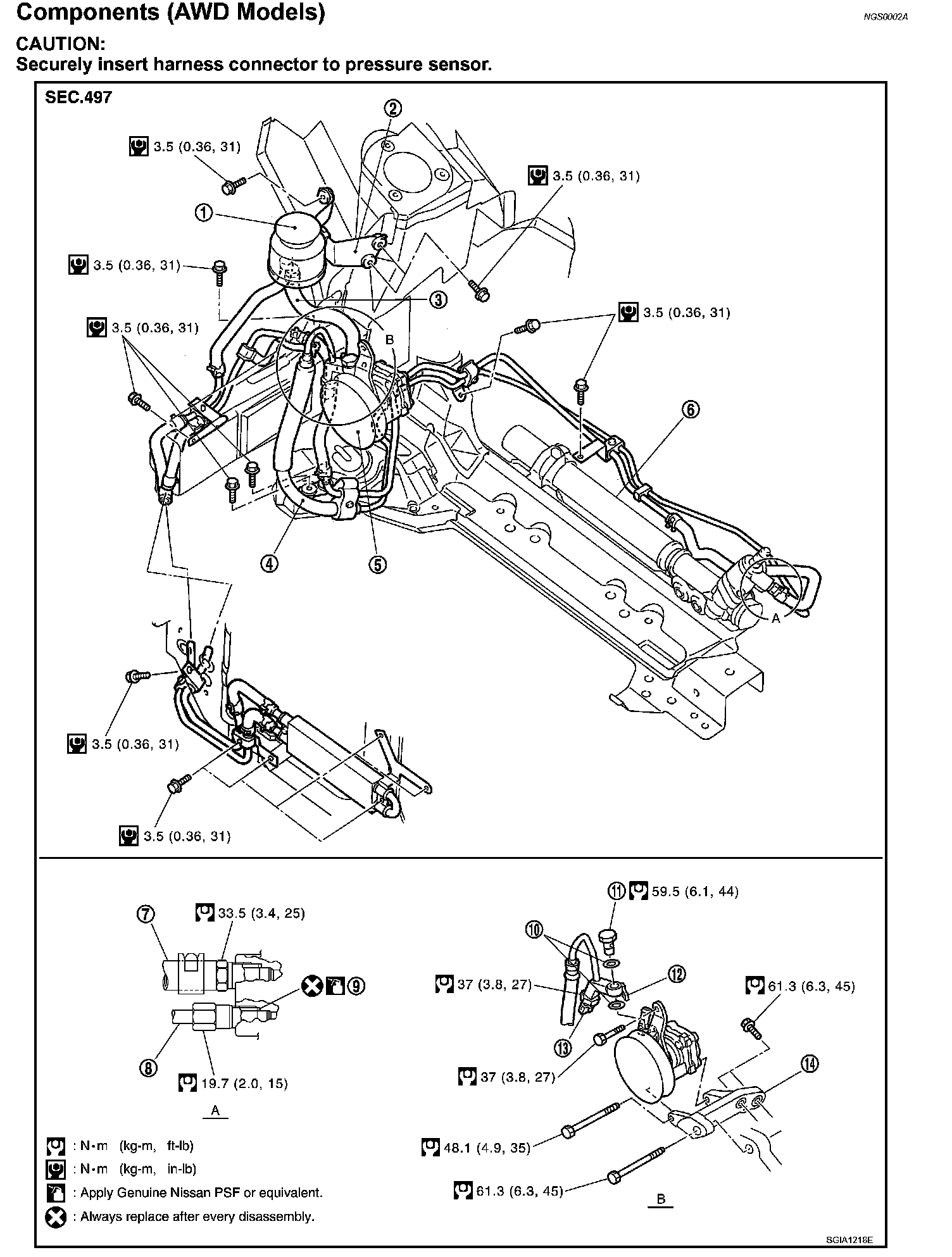 Components (AWD Models)

NGS0002A

CAUTION:
Securely insert harness connector to pressure sensor.

SEC.497

② 3.5 (0.36, 31) 3.5 (0.36, 31) ① 3.5 (0.36, 31) ③ 3.5 (0.36, 31) 3.5 (0.36, 31) B ⑥ ④ ⑤ A 3.5 (0.36, 31) 3.5 (0.36, 31)

⑦ 33.5 (3.4, 25) ⑨ ⑧ 19.7 (2.0, 15) A

⑪ 59.5 (6.1, 44) ⑩ ⑫ 37 (3.8, 27) 61.3 (6.3, 45) ⑬ 37 (3.8, 27) ⑭ 48.1 (4.9, 35) 61.3 (6.3, 45) B

: N•m (kg-m, ft-lb)
: N•m (kg-m, in-lb)
: Apply Genuine Nissan PSF or equivalent.
: Always replace after every disassembly.

SGIA1218E