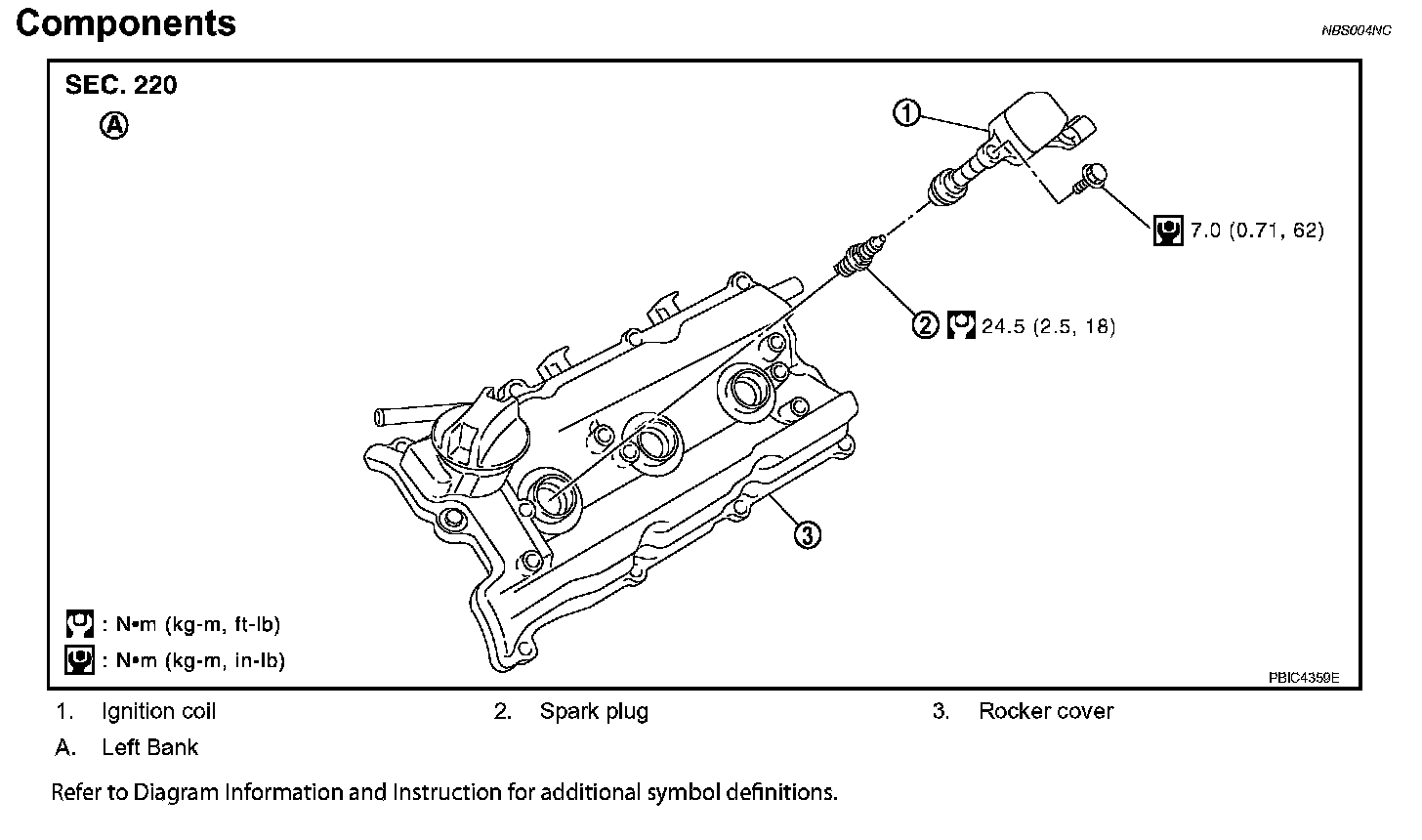 Components

NBS004NC

SEC. 220

A

1

7.0 (0.71, 62)

2 24.5 (2.5, 18)

3

: N•m (kg-m, ft-lb)

: N•m (kg-m, in-lb)

PBIC4359E

1. Ignition coil
2. Spark plug
3. Rocker cover
A. Left Bank

Refer to Diagram Information and Instruction for additional symbol definitions.