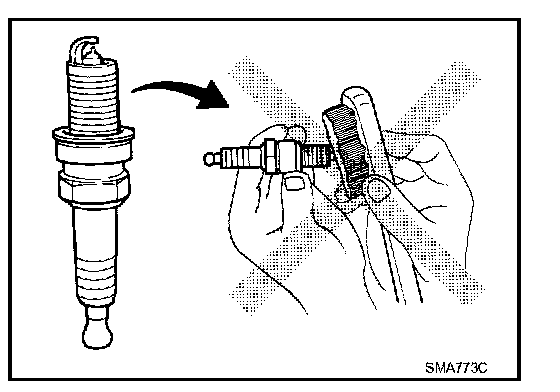 SMA773C