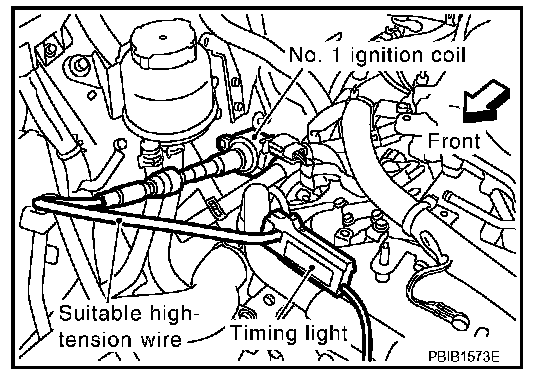 No. 1 ignition coil

Front

Suitable high-tension wire

Timing light

PBIB1573E