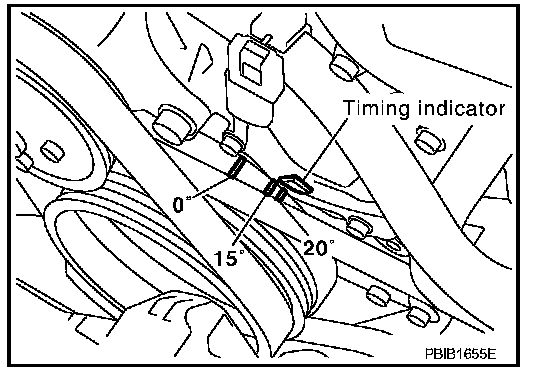 Timing indicator

0°

15°

20°

PBIB1655E