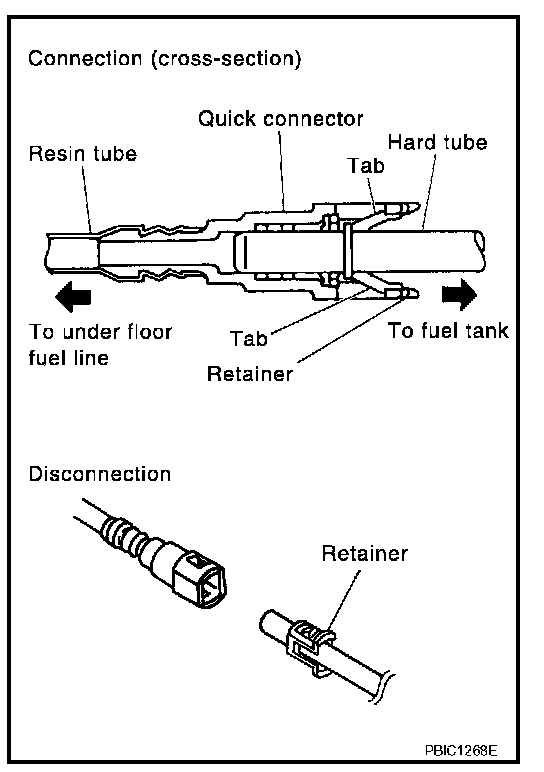 Connection (cross-section)

Quick connector

Resin tube

Hard tube

Tab

To under floor fuel line

Tab

To fuel tank

Retainer

Disconnection

Retainer

PBIC1268E