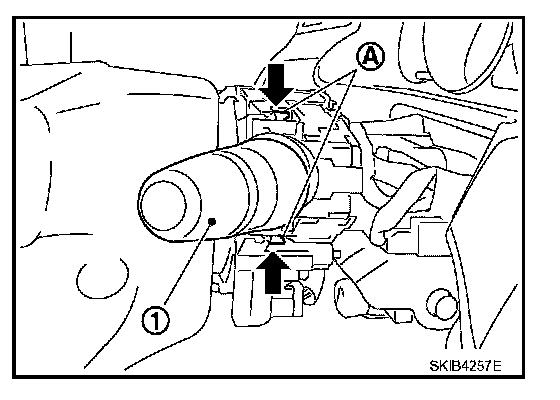 A

1

SKIB4257E