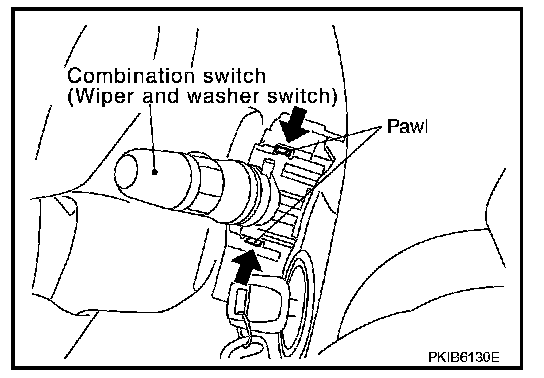 Combination switch
(Wiper and washer switch)

Pawl

PKIB6130E