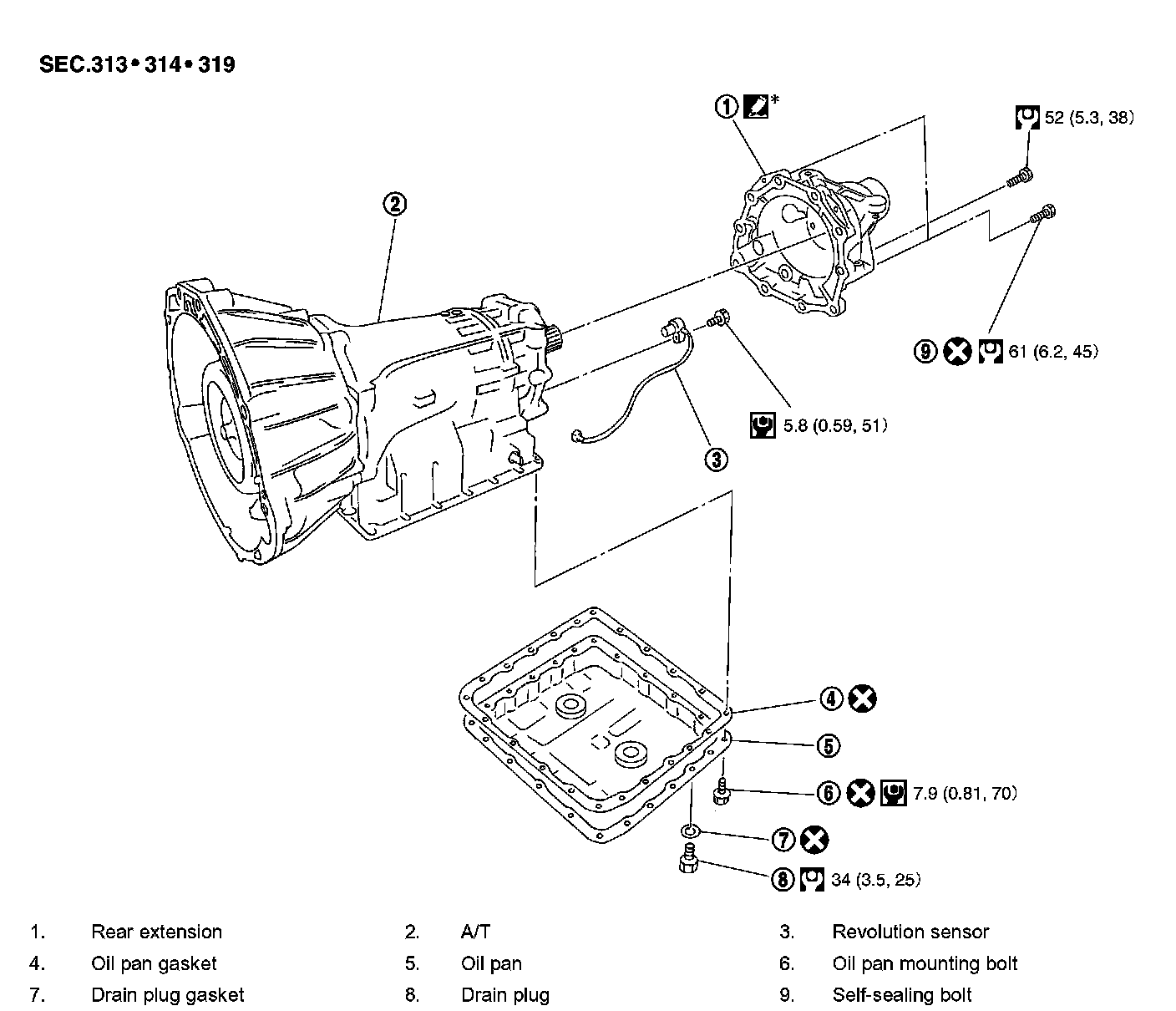 SEC.313 • 314 • 319

1 *

52 (5.3, 38)

2

9 61 (6.2, 45)

5.8 (0.59, 51)

3

4

5

6 7.9 (0.81, 70)

7

8 34 (3.5, 25)

1. Rear extension
2. A/T
3. Revolution sensor
4. Oil pan gasket
5. Oil pan
6. Oil pan mounting bolt
7. Drain plug gasket
8. Drain plug
9. Self-sealing bolt