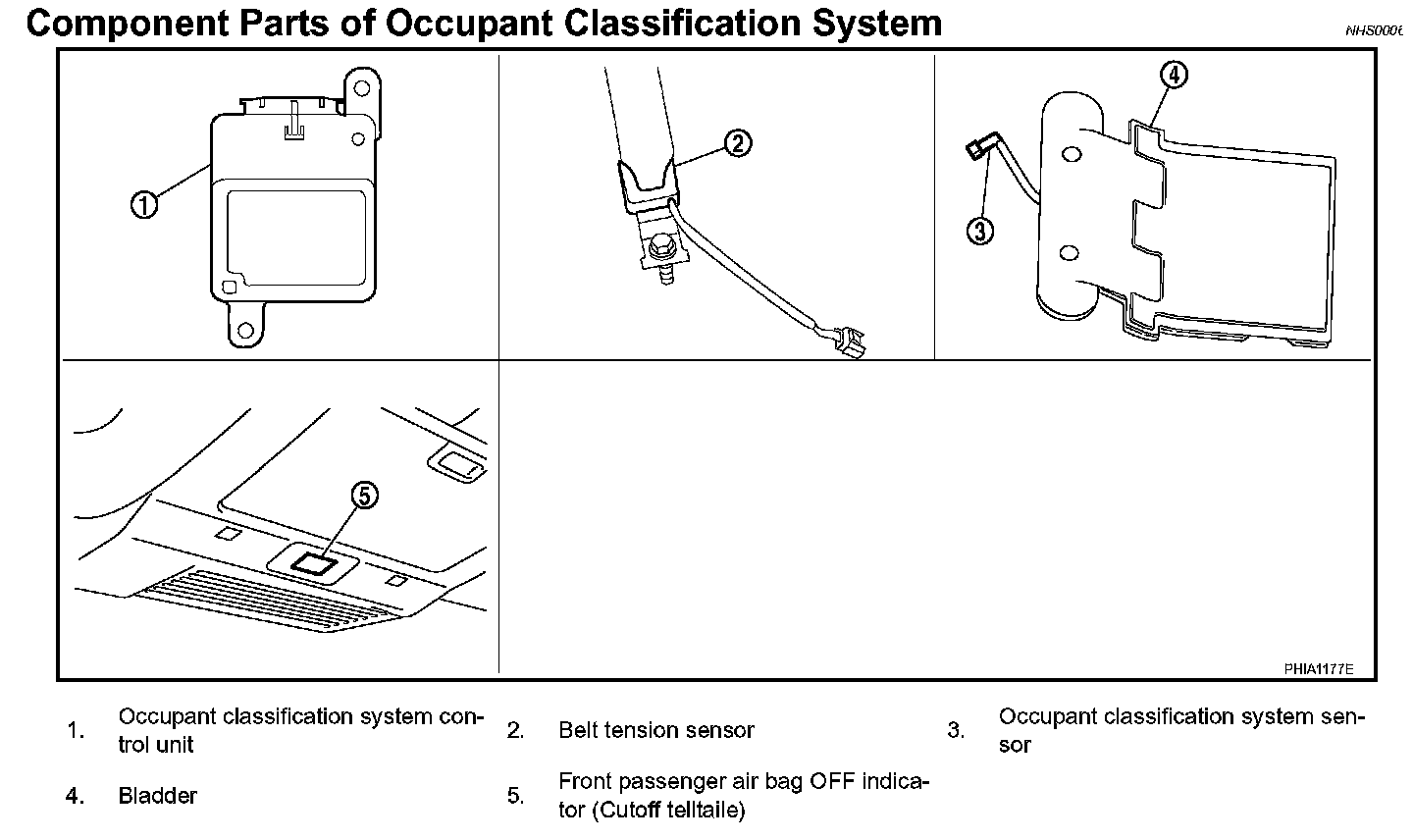 Component Parts of Occupant Classification System

NHS0006

1

2

4

3

5

PHIA1177E

1. Occupant classification system control unit

2. Belt tension sensor

3. Occupant classification system sensor

4. Bladder

5. Front passenger air bag OFF indicator (Cutoff telltaile)