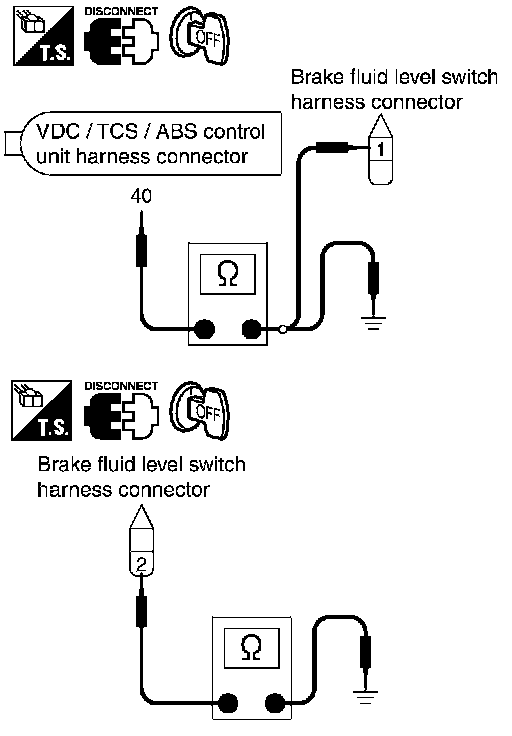 T.S. DISCONNECT OFF

Brake fluid level switch harness connector

VDC / TCS / ABS control unit harness connector

1

40

Ω

T.S. DISCONNECT OFF

Brake fluid level switch harness connector

2

Ω