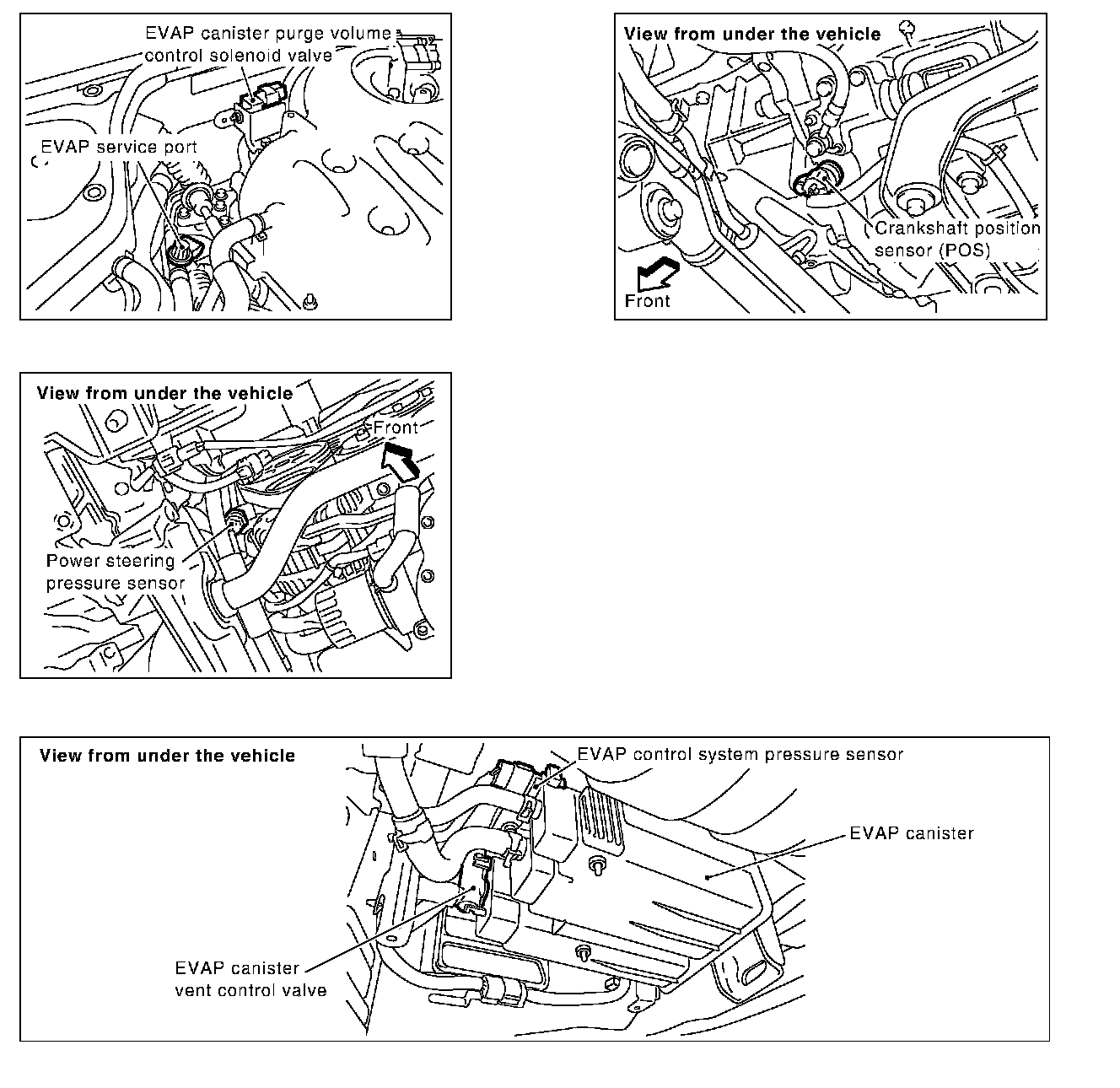 EVAP canister purge volume control solenoid valve

EVAP service port

View from under the vehicle

Crankshaft position sensor (POS)

Front

View from under the vehicle

Front

Power steering pressure sensor

View from under the vehicle

EVAP control system pressure sensor

EVAP canister

EVAP canister vent control valve