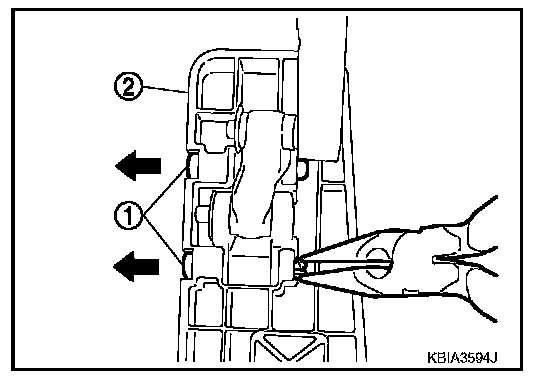 2

1

KBIA3594J