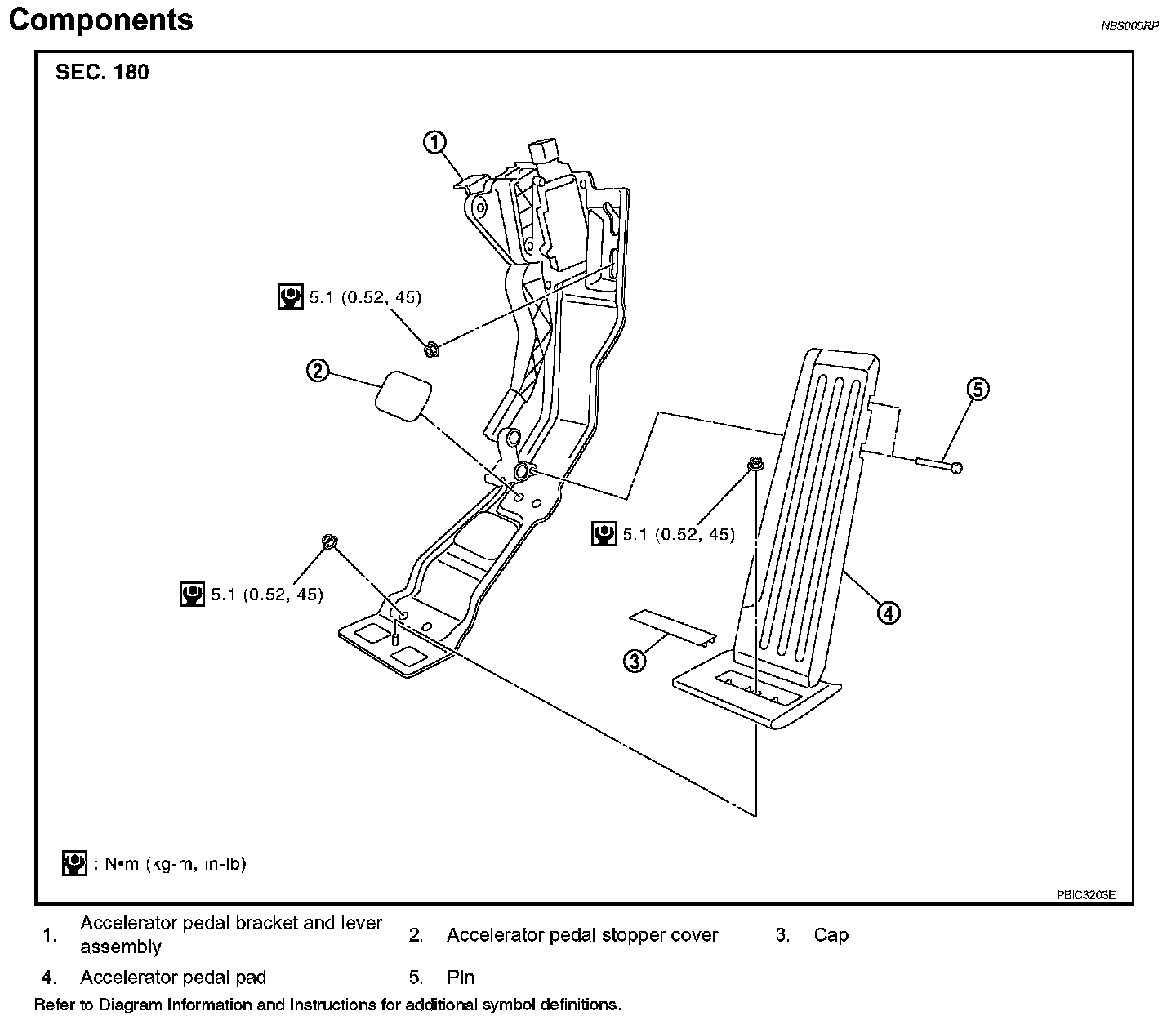 Components

NBS005RP

SEC. 180

1

5.1 (0.52, 45)

2

5

5.1 (0.52, 45)

5.1 (0.52, 45)

4

3

: N•m (kg-m, in-lb)

PBIC3203E

1. Accelerator pedal bracket and lever assembly
2. Accelerator pedal stopper cover
3. Cap
4. Accelerator pedal pad
5. Pin

Refer to Diagram Information and Instructions for additional symbol definitions.