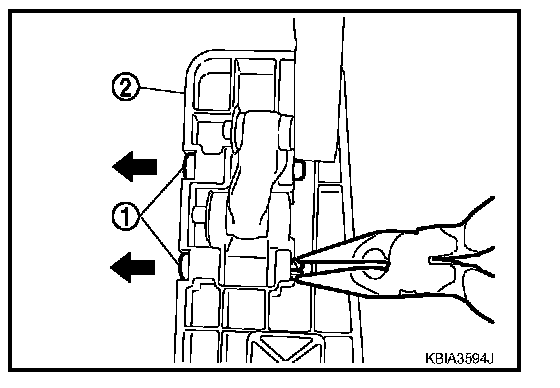 2

1

KBIA3594J