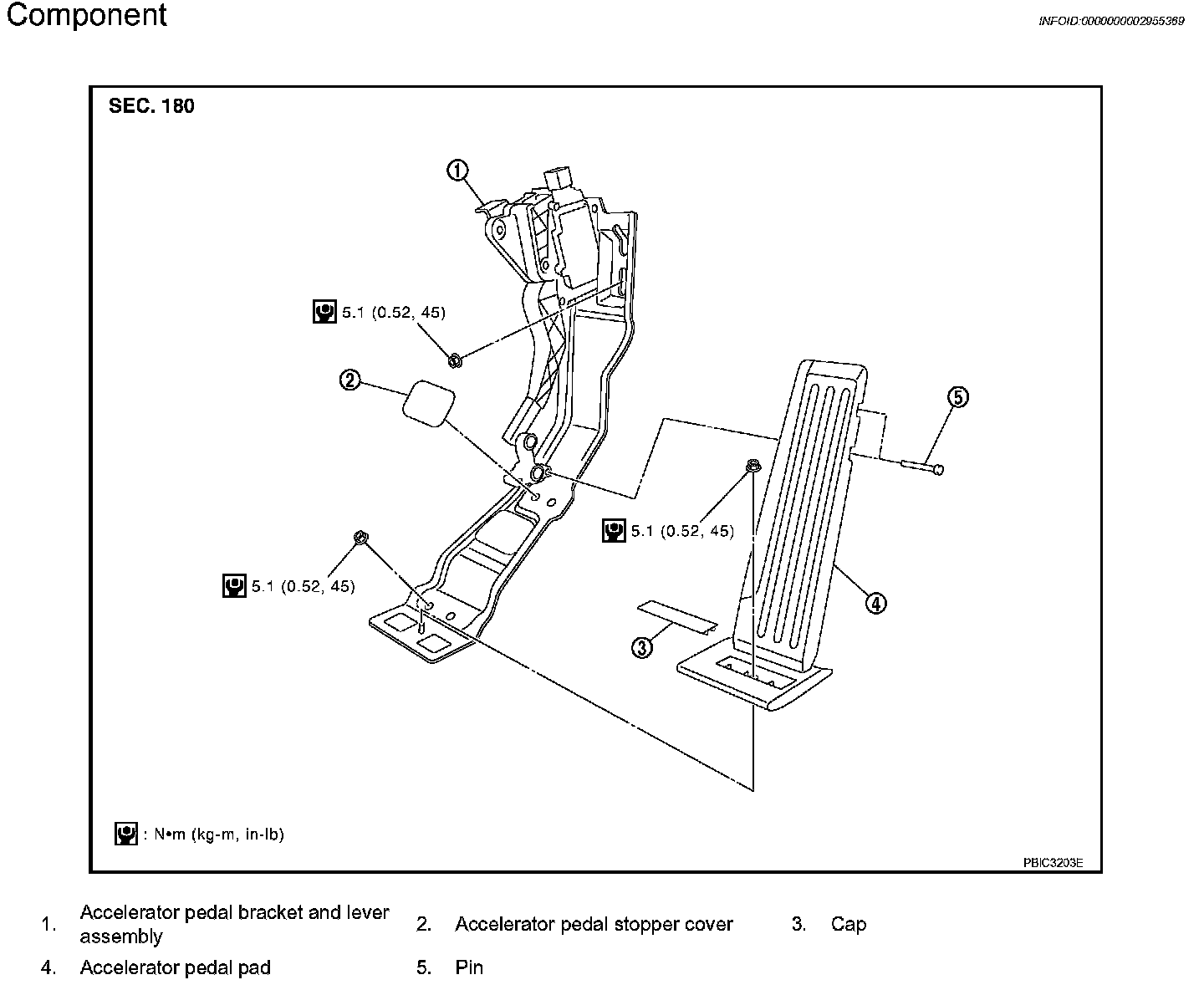 Component

INFOID:0000000002955369

SEC. 180

1

5.1 (0.52, 45)

2

5

5.1 (0.52, 45)

5.1 (0.52, 45)

4

3

: N•m (kg-m, in-lb)

PBIC3203E

1. Accelerator pedal bracket and lever assembly
2. Accelerator pedal stopper cover
3. Cap
4. Accelerator pedal pad
5. Pin