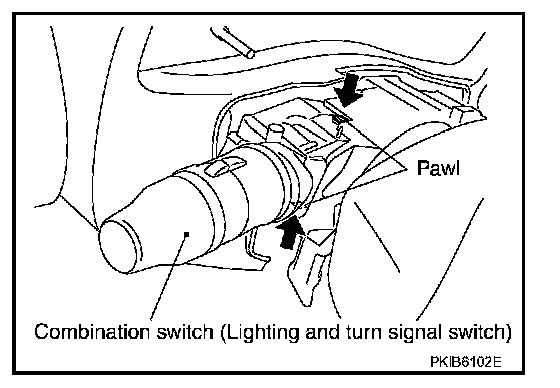 Pawl

Combination switch (Lighting and turn signal switch)

PKIB6102E