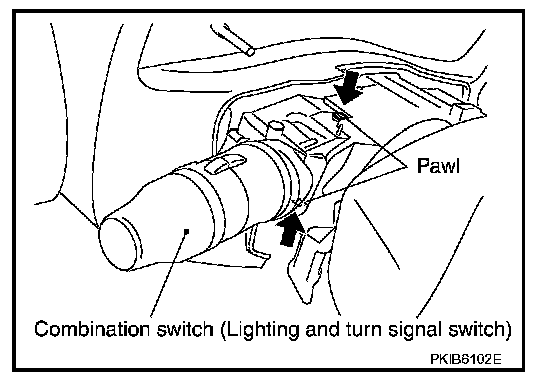 Pawl

Combination switch (Lighting and turn signal switch)

PKIB6102E